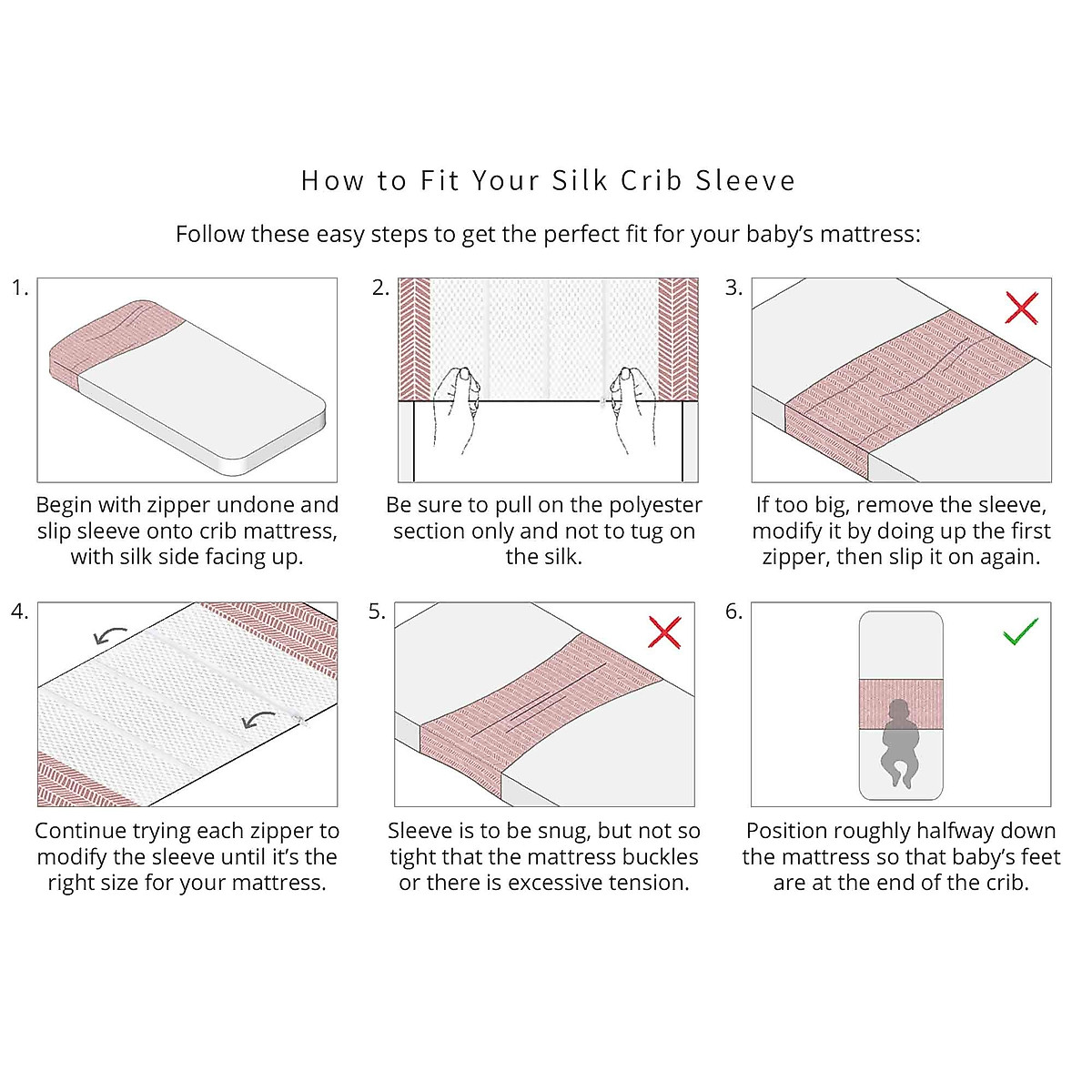 How to Fit Your Silk Crib Sleeve

Follow these easy steps to get the perfect fit for your baby's mattress:

1.

Begin with zipper undone and slip sleeve onto crib mattress, with silk side facing up.

2.

Be sure to pull on the polyester section only and not to tug on the silk.

3.

If too big, remove the sleeve, modify it by doing up the first zipper, then slip it on again.

4.

Continue trying each zipper to modify the sleeve until it's the right size for your mattress.

5.

Sleeve is to be snug, but not so tight that the mattress buckles or there is excessive tension.

6.

Position roughly halfway down the mattress so that baby's feet are at the end of the crib.