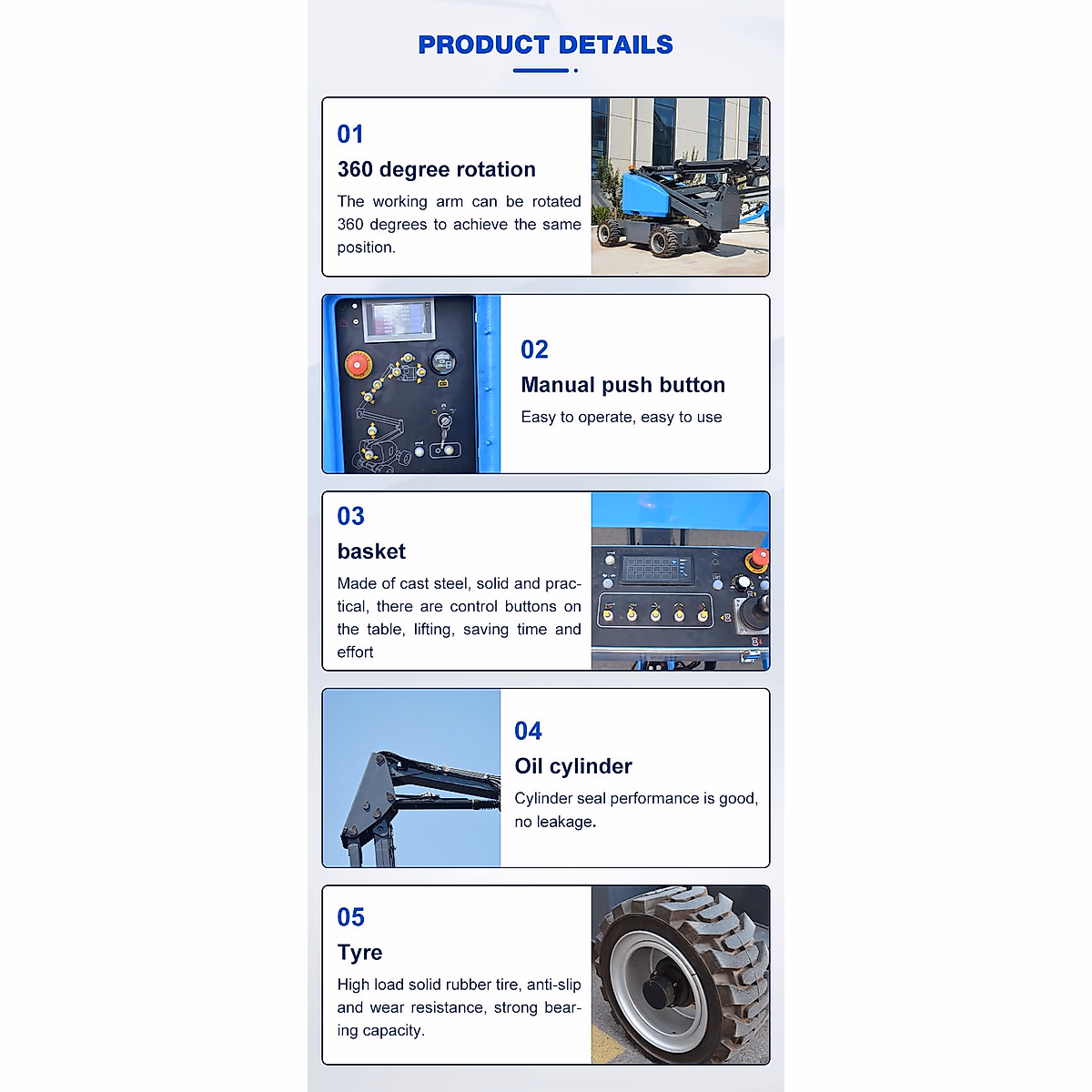 PRODUCT DETAILS

01
360 degree rotation
The working arm can be rotated 360 degrees to achieve the same position.

02
Manual push button
Easy to operate, easy to use

03
basket
Made of cast steel, solid and practical, there are control buttons on the table, lifting, saving time and effort

04
Oil cylinder
Cylinder seal performance is good, no leakage.

05
Tyre
High load solid rubber tire, anti-slip and wear resistance, strong bearing capacity.