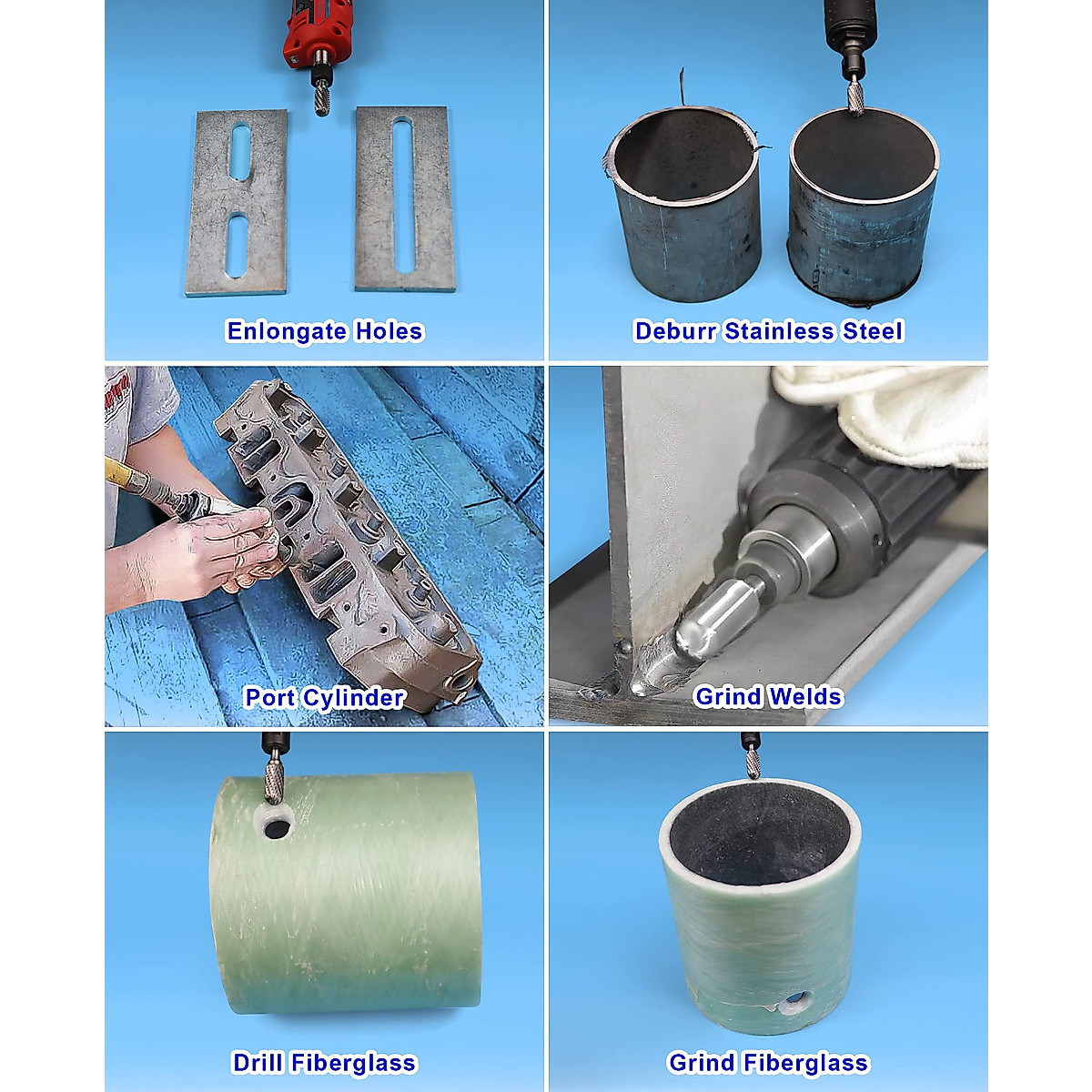 Enlongate Holes

Deburr Stainless Steel

Port Cylinder

Grind Welds

Drill Fiberglass

Grind Fiberglass