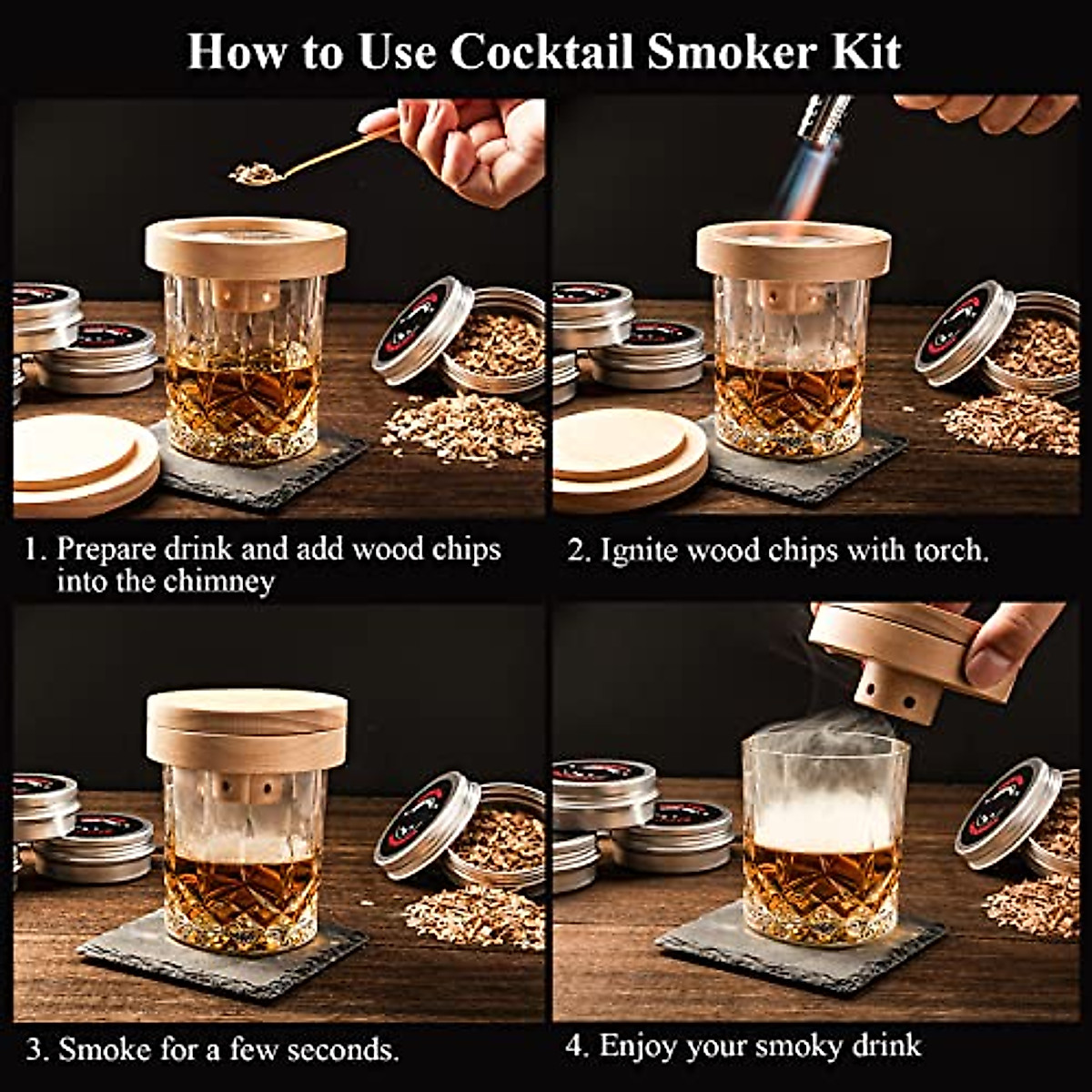 How to Use Cocktail Smoker Kit

1. Prepare drink and add wood chips into the chimney

2. Ignite wood chips with torch.

3. Smoke for a few seconds.

4. Enjoy your smoky drink