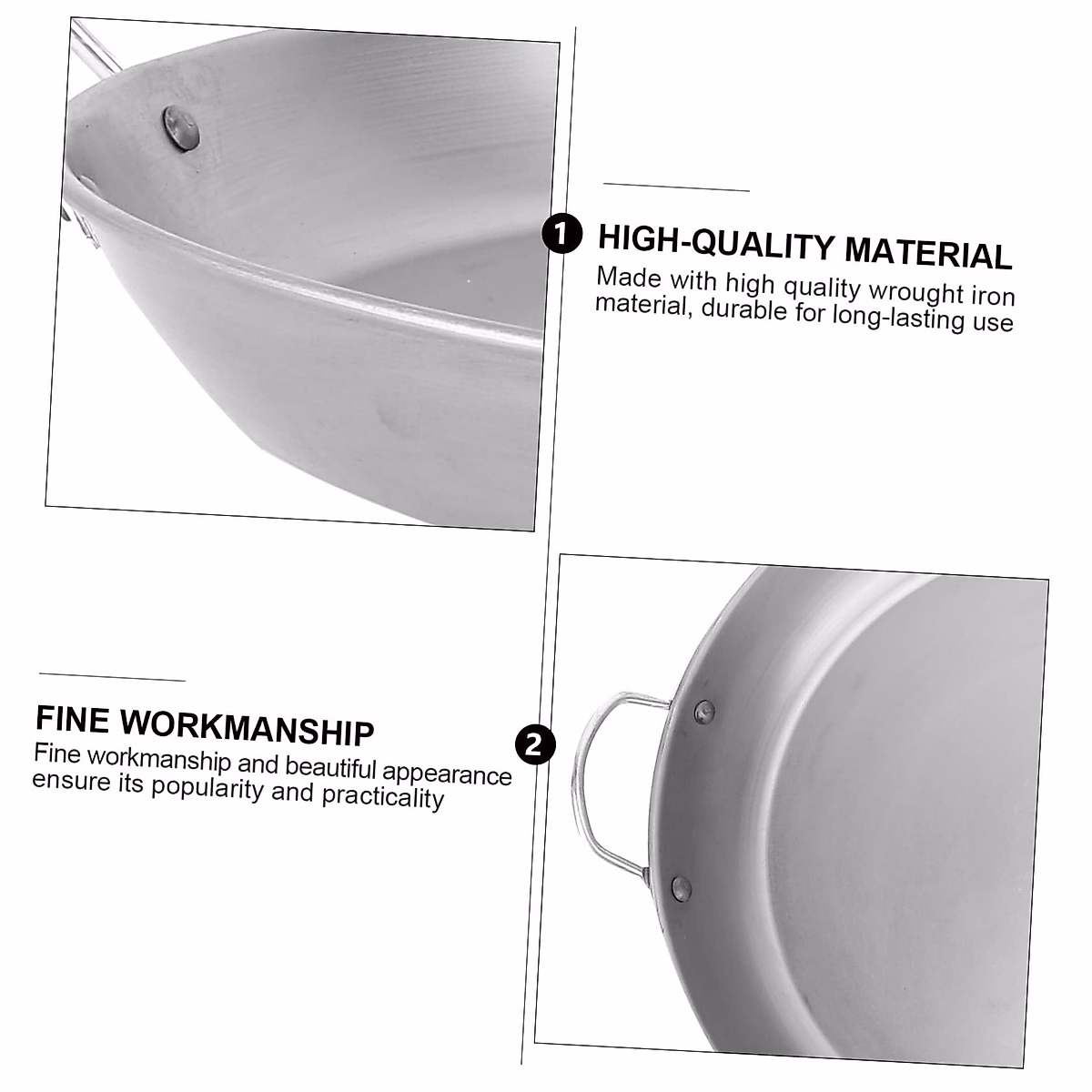 1 HIGH-QUALITY MATERIAL
Made with high quality wrought iron material, durable for long-lasting use

FINE WORKMANSHIP
Fine workmanship and beautiful appearance ensure its popularity and practicality
2