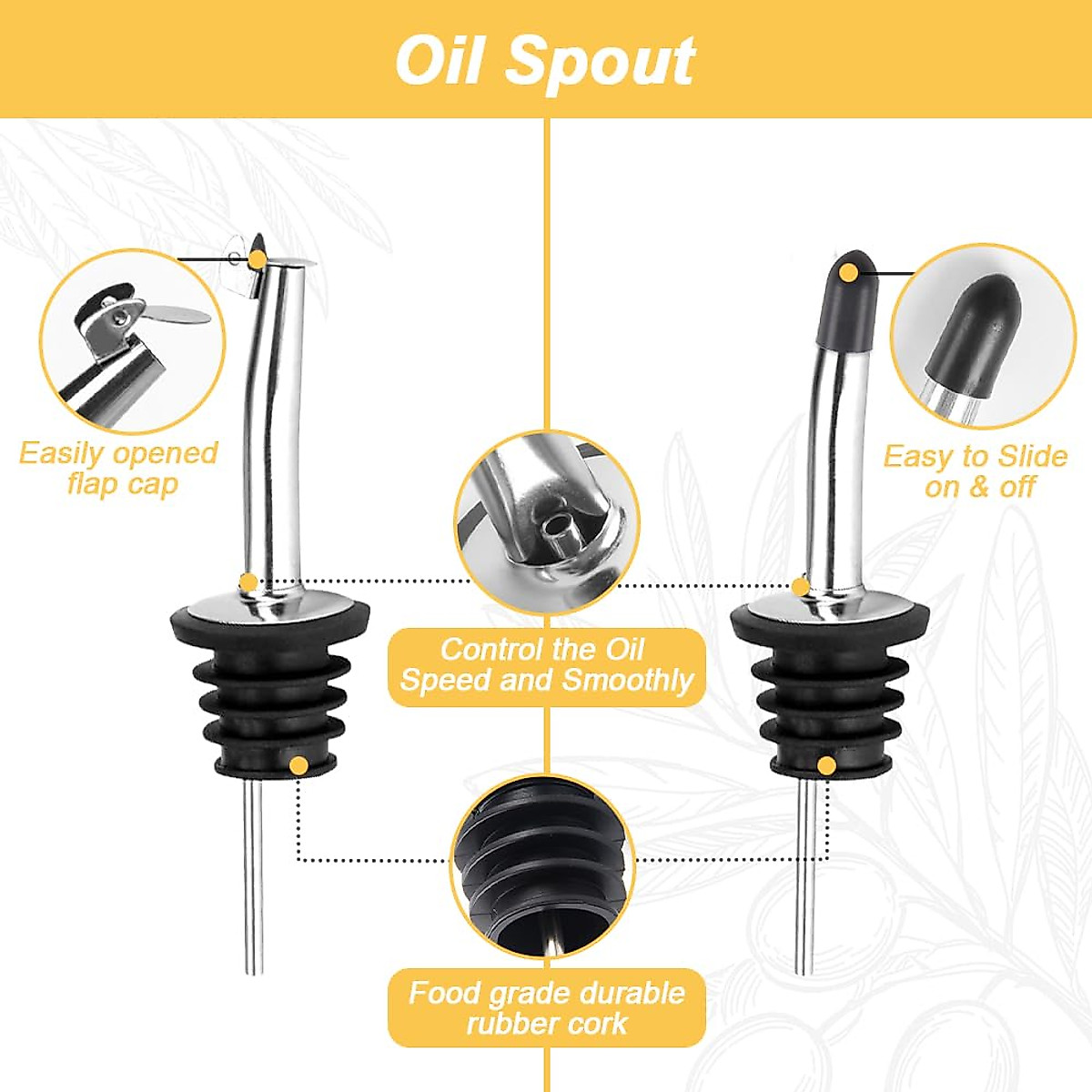 Oil Spout

Easily opened flap cap

Easy to Slide on & off

Control the Oil Speed and Smoothly

Food grade durable rubber cork