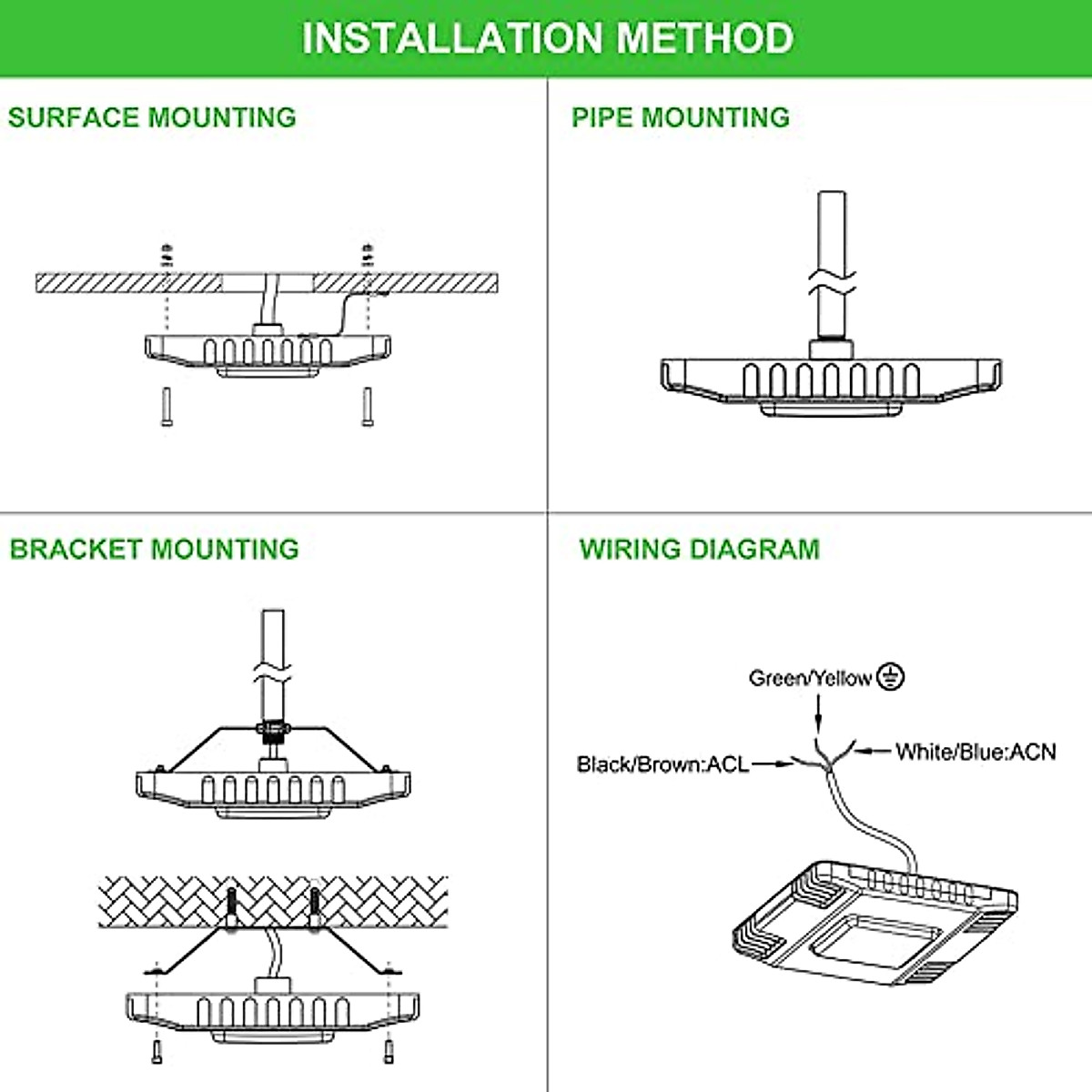 INSTALLATION METHOD

SURFACE MOUNTING

PIPE MOUNTING

BRACKET MOUNTING

WIRING DIAGRAM

Green/Yellow

Black/Brown:ACL

White/Blue:ACN