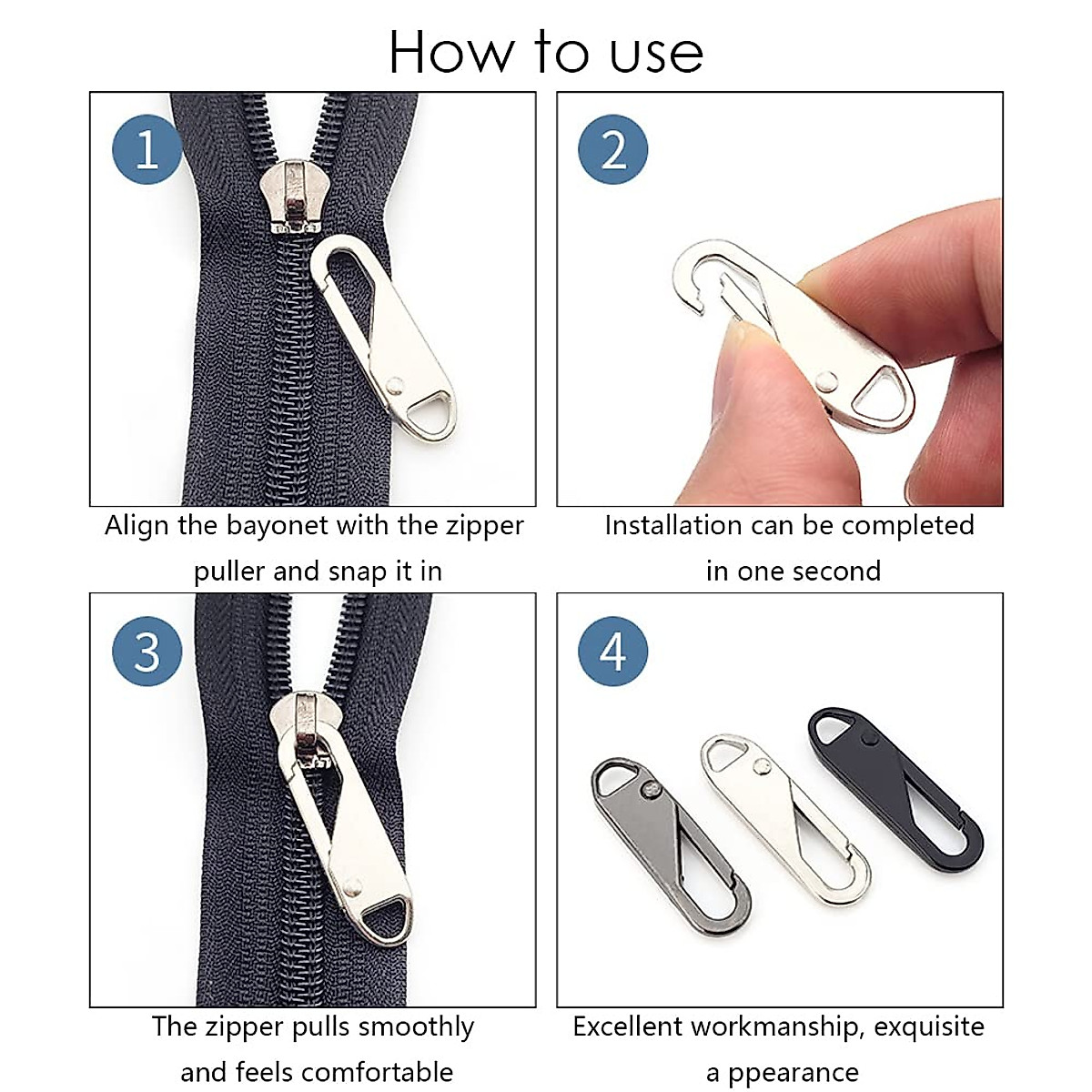 How to use

1

Align the bayonet with the zipper puller and snap it in

2

Installation can be completed in one second

3

The zipper pulls smoothly and feels comfortable

4

Excellent workmanship, exquisite a ppearance