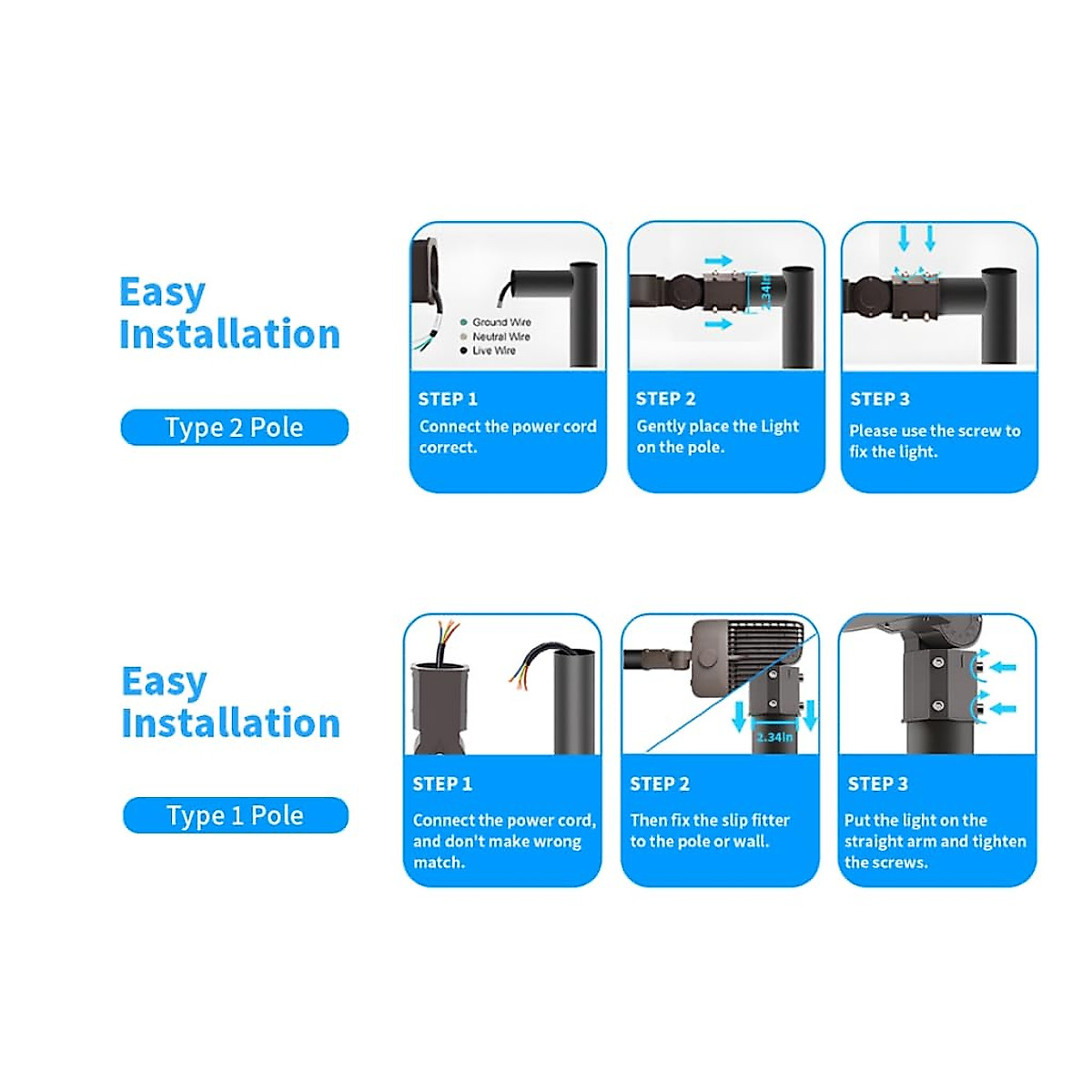 Easy Installation

Type 2 Pole

Ground Wire
Neutral Wire
Live Wire

STEP 1
Connect the power cord correct.

2.34in

STEP 2
Gently place the Light on the pole.

STEP 3
Please use the screw to fix the light.

Easy Installation

Type 1 Pole

STEP 1
Connect the power cord, and don't make wrong match.

2.34in

STEP 2
Then fix the slip fitter to the pole or wall.

STEP 3
Put the light on the straight arm and tighten the screws.