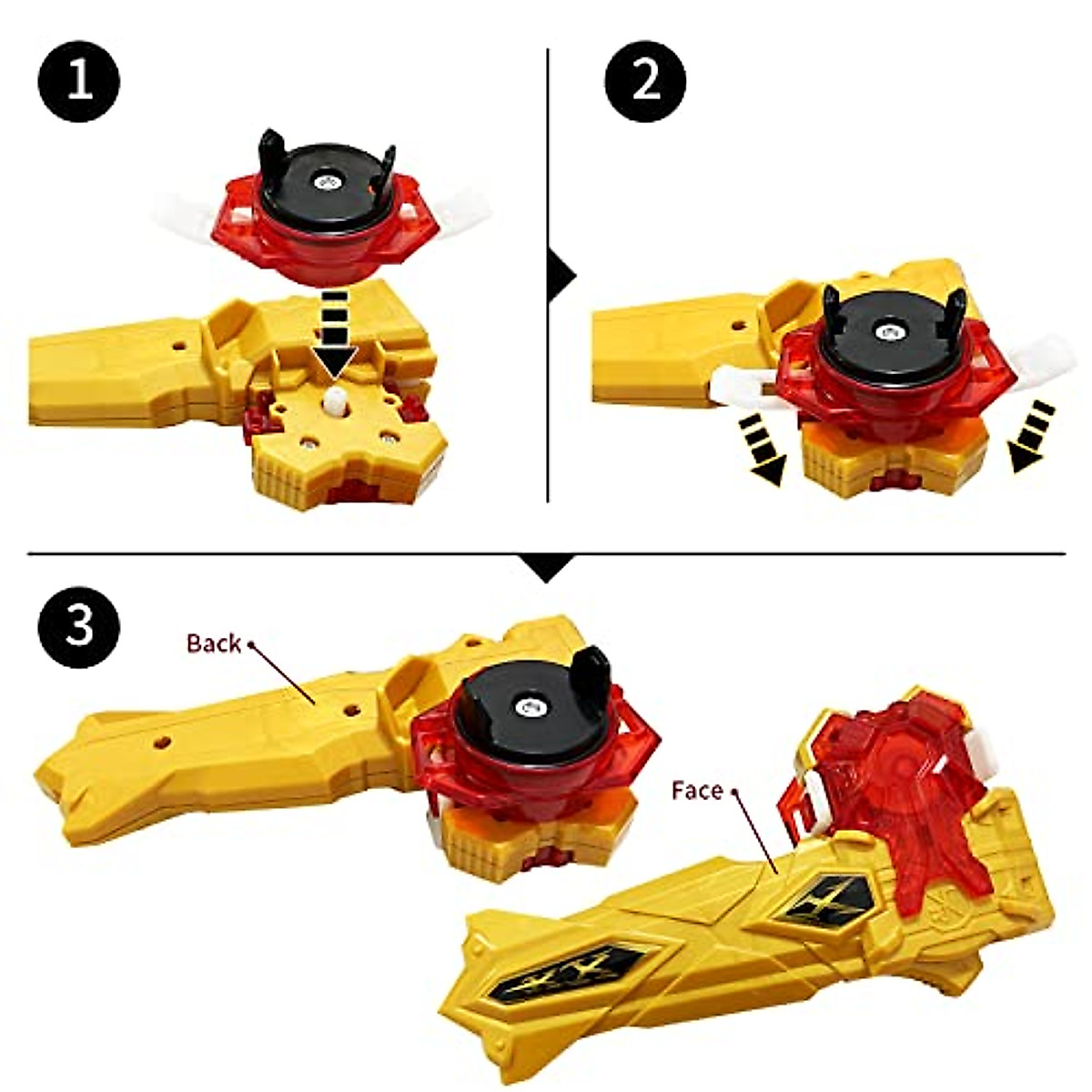 1

2

3

Back

Face