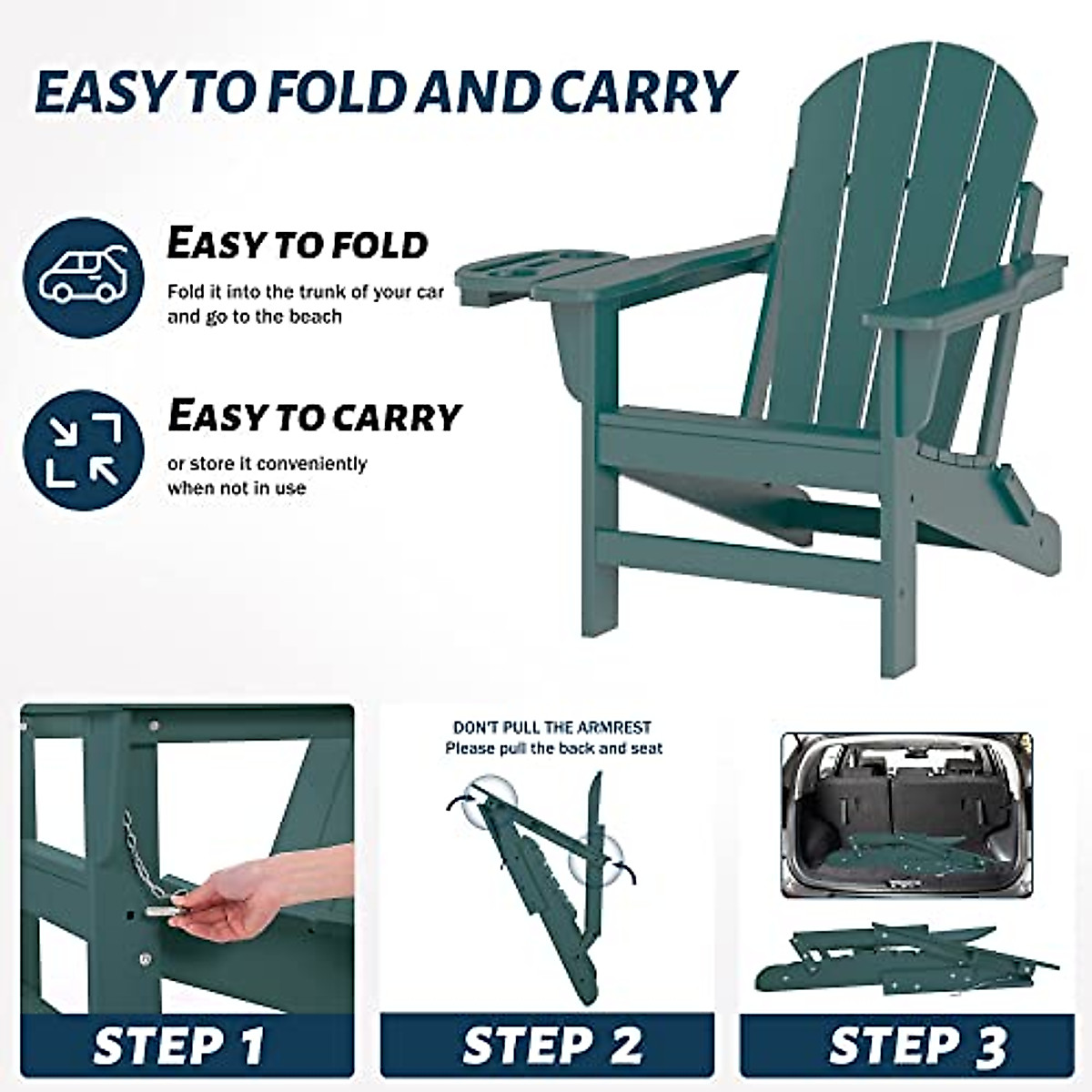 EASY TO FOLD AND CARRY

EASY TO FOLD
Fold it into the trunk of your car and go to the beach

EASY TO CARRY
or store it conveniently when not in use

DON'T PULL THE ARMREST
Please pull the back and seat

STEP 1

STEP 2

STEP 3