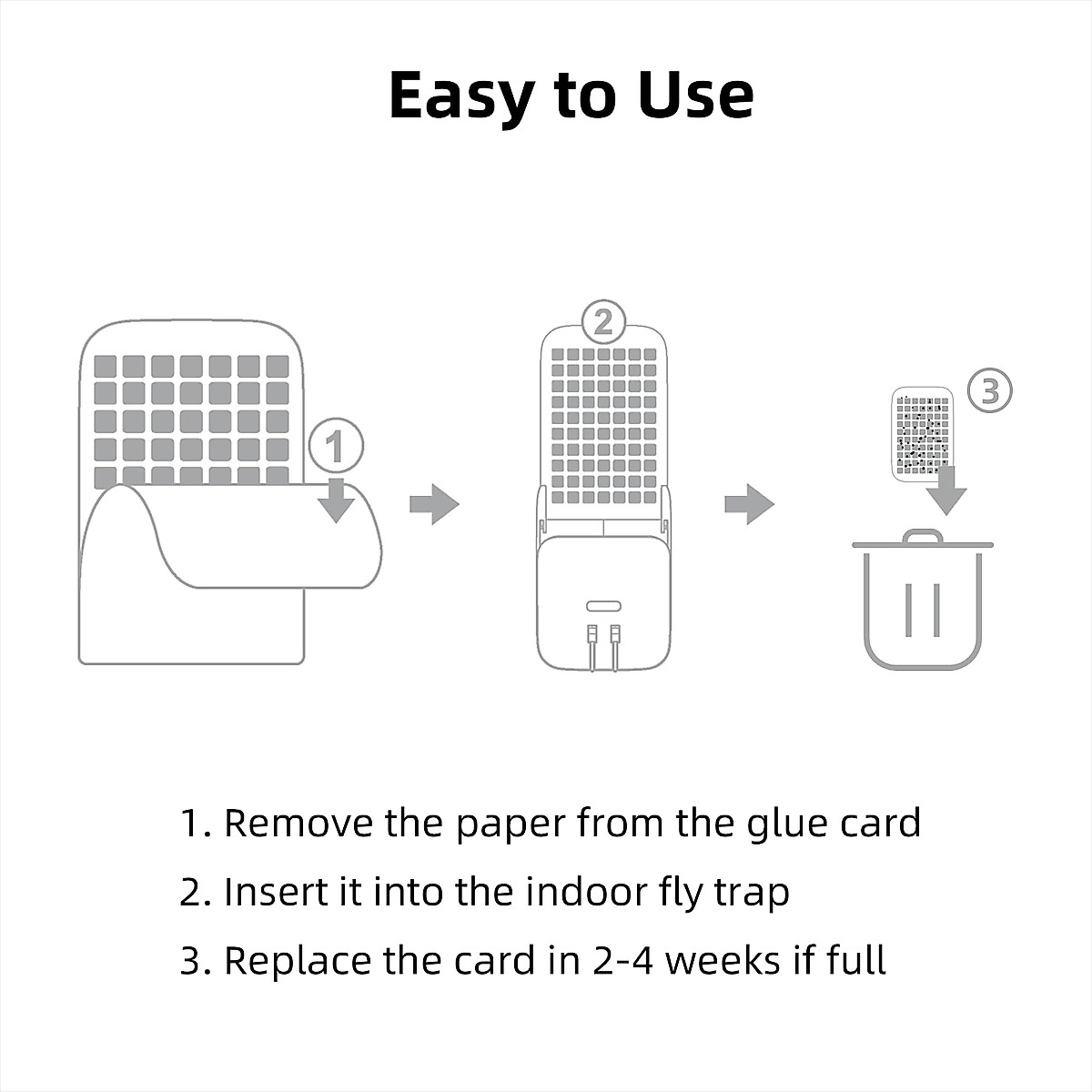 Easy to Use

1

2

3

1. Remove the paper from the glue card

2. Insert it into the indoor fly trap

3. Replace the card in 2-4 weeks if full