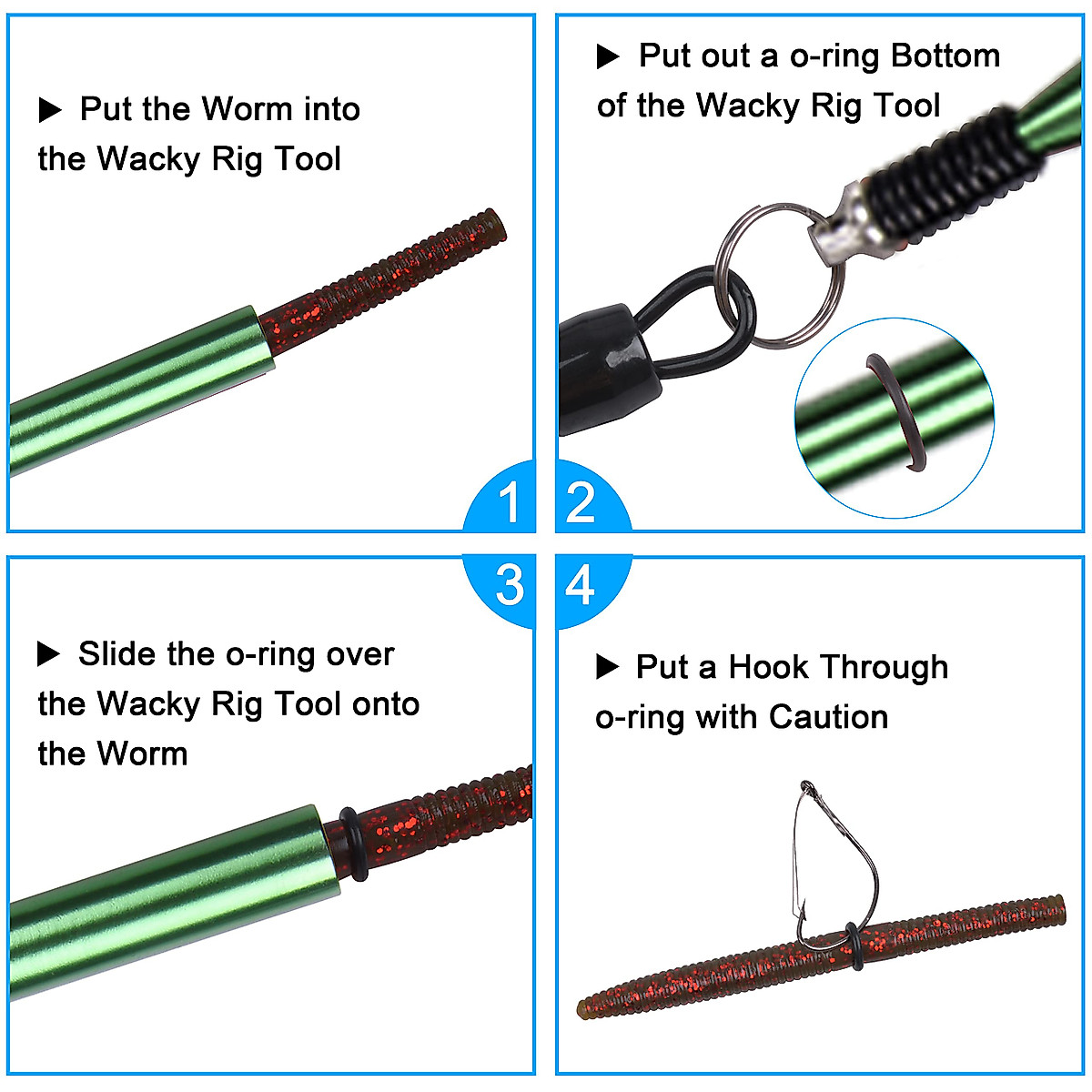 ▶ Put the Worm into the Wacky Rig Tool

1

▶ Put out a o-ring Bottom of the Wacky Rig Tool

2

3

▶ Slide the o-ring over the Wacky Rig Tool onto the Worm

4

▶ Put a Hook Through o-ring with Caution