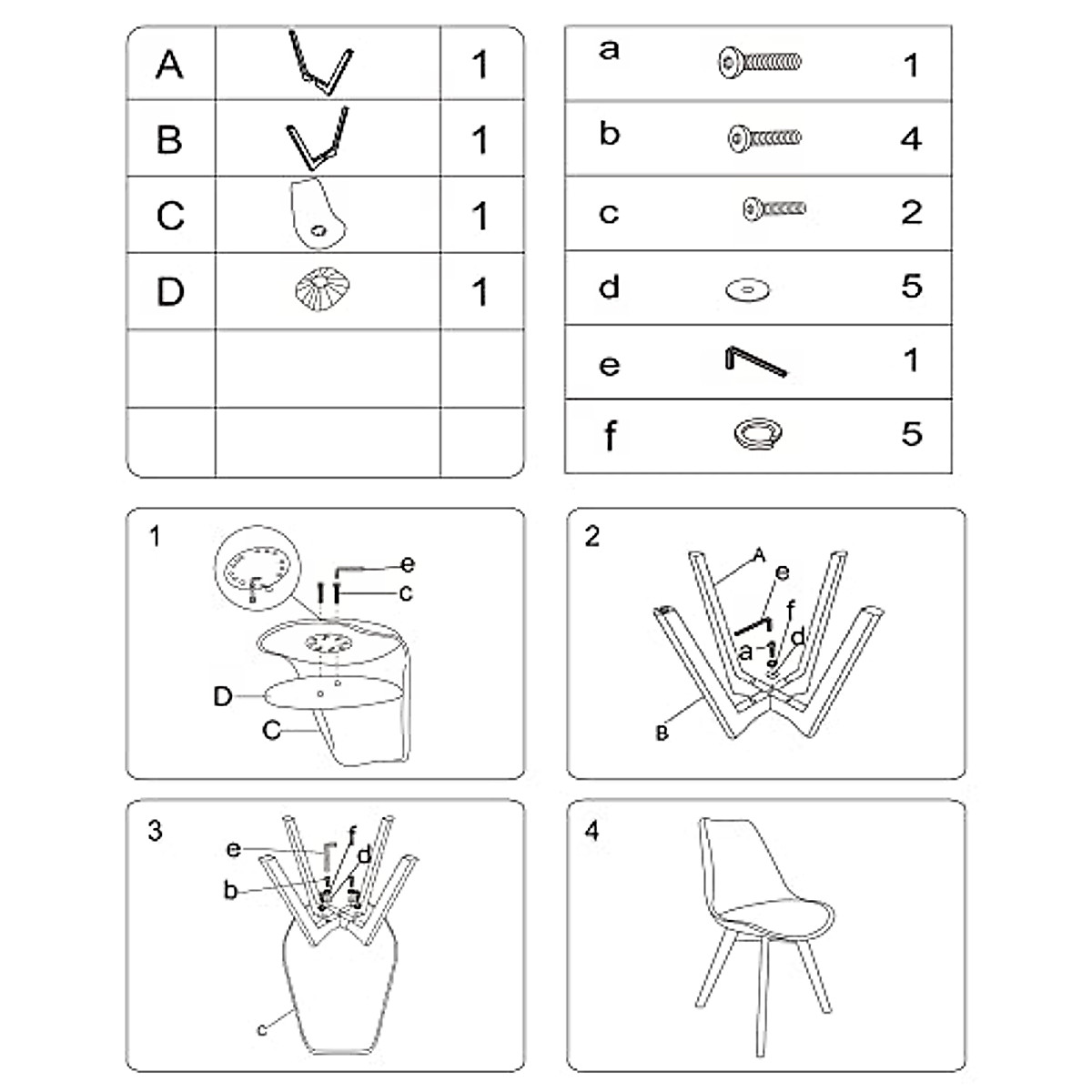 | A | | 1 |
|---|---|---|
| B | | 1 |
| C | | 1 |
| D | | 1 |
| | | |
| | | |

| a | | 1 |
|---|---|---|
| b | | 4 |
| c | | 2 |
| d | | 5 |
| e | | 1 |
| f | | 5 |

1
e
c
D
C

2
A
e
f
a
d
B

3
e
f
d
b
c

4