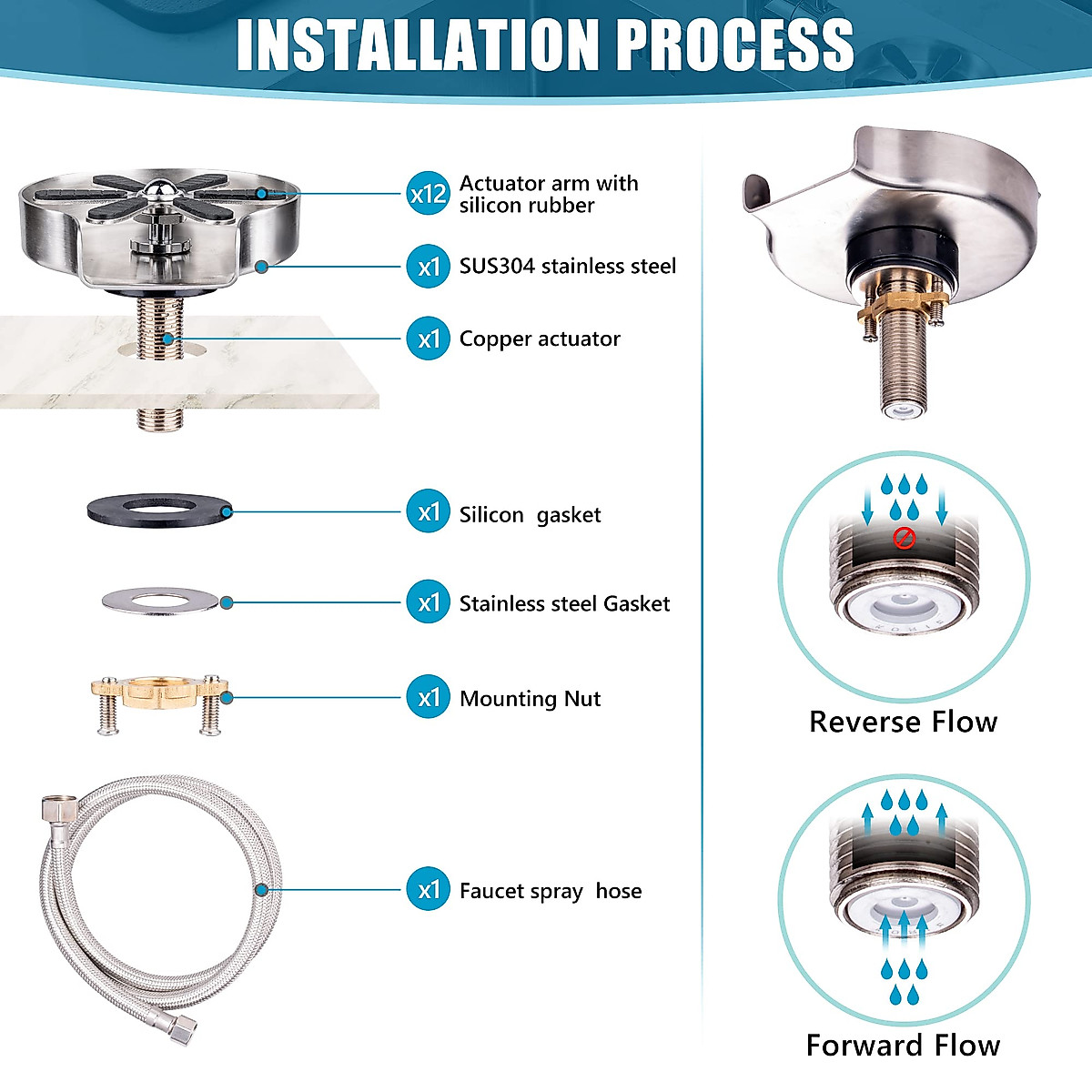 INSTALLATION PROCESS

x12 Actuator arm with silicon rubber

x1 SUS304 stainless steel

x1 Copper actuator

x1 Silicon gasket

x1 Stainless steel Gasket

x1 Mounting Nut

x1 Faucet spray hose

Reverse Flow

Forward Flow