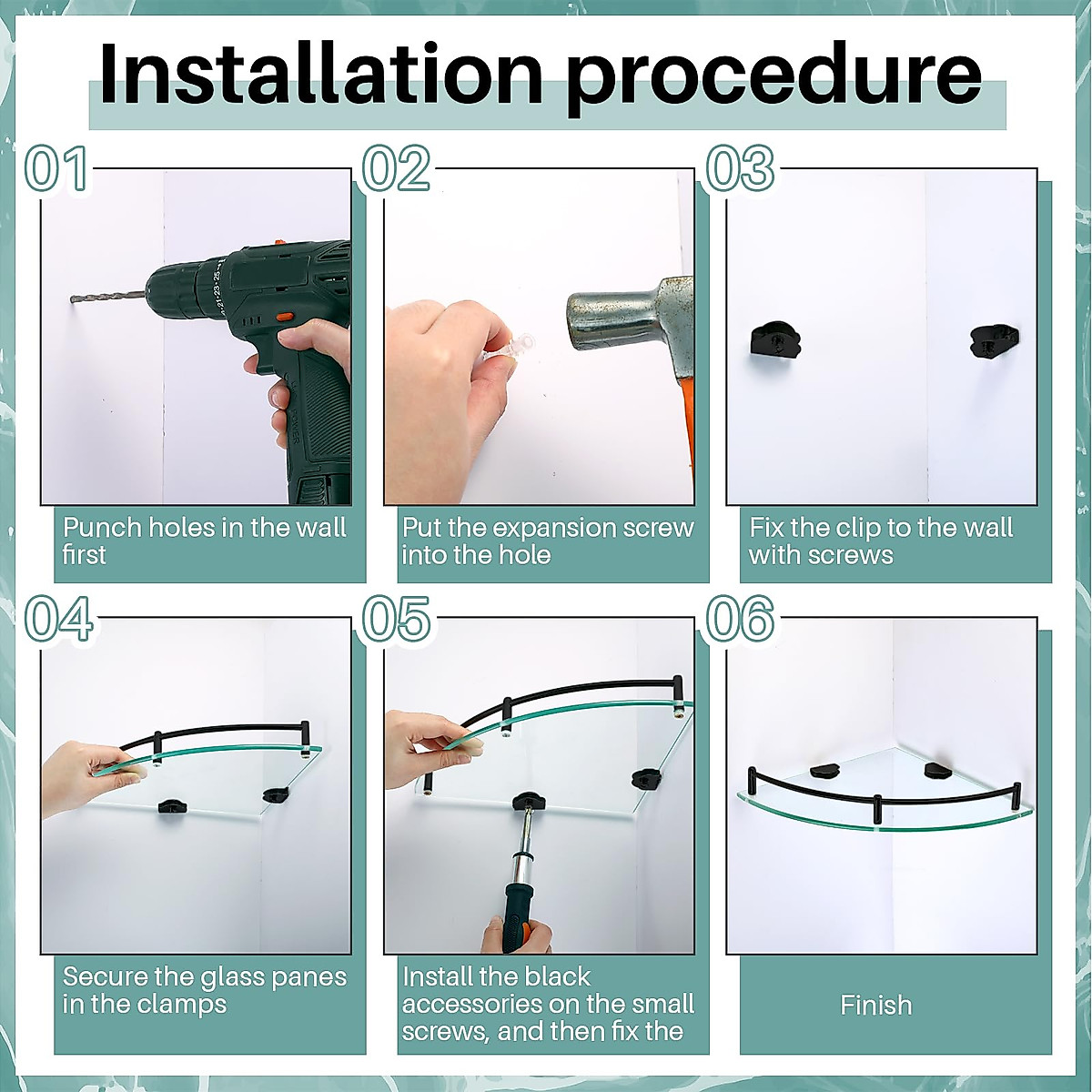 Installation procedure

01

Punch holes in the wall first

02

Put the expansion screw into the hole

03

Fix the clip to the wall with screws

04

Secure the glass panes in the clamps

05

Install the black accessories on the small screws, and then fix the

06

Finish