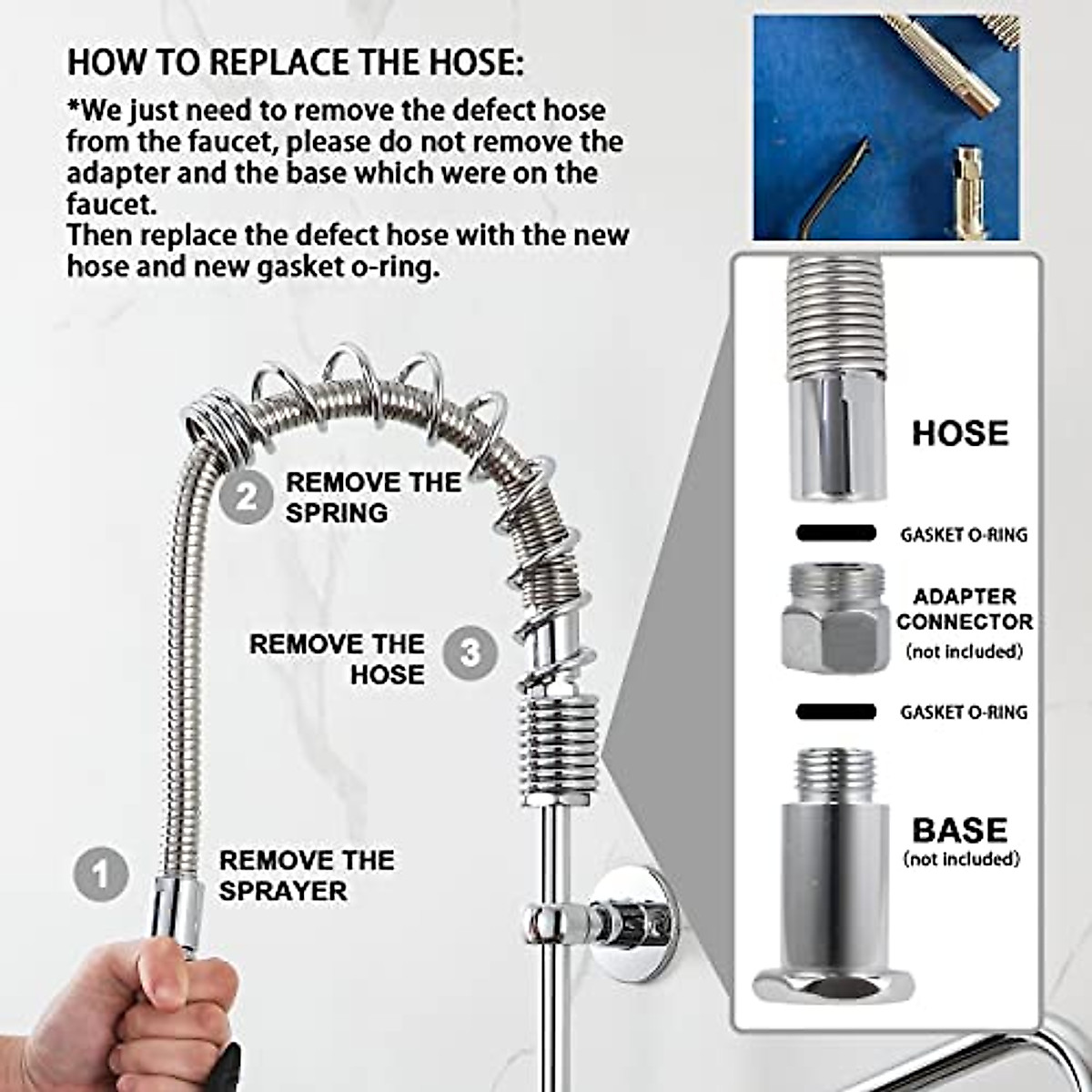 HOW TO REPLACE THE HOSE:

*We just need to remove the defect hose from the faucet, please do not remove the adapter and the base which were on the faucet.
Then replace the defect hose with the new hose and new gasket o-ring.

2 REMOVE THE SPRING

REMOVE THE HOSE 3

1 REMOVE THE SPRAYER

HOSE

GASKET O-RING

ADAPTER CONNECTOR (not included)

GASKET O-RING

BASE (not included)