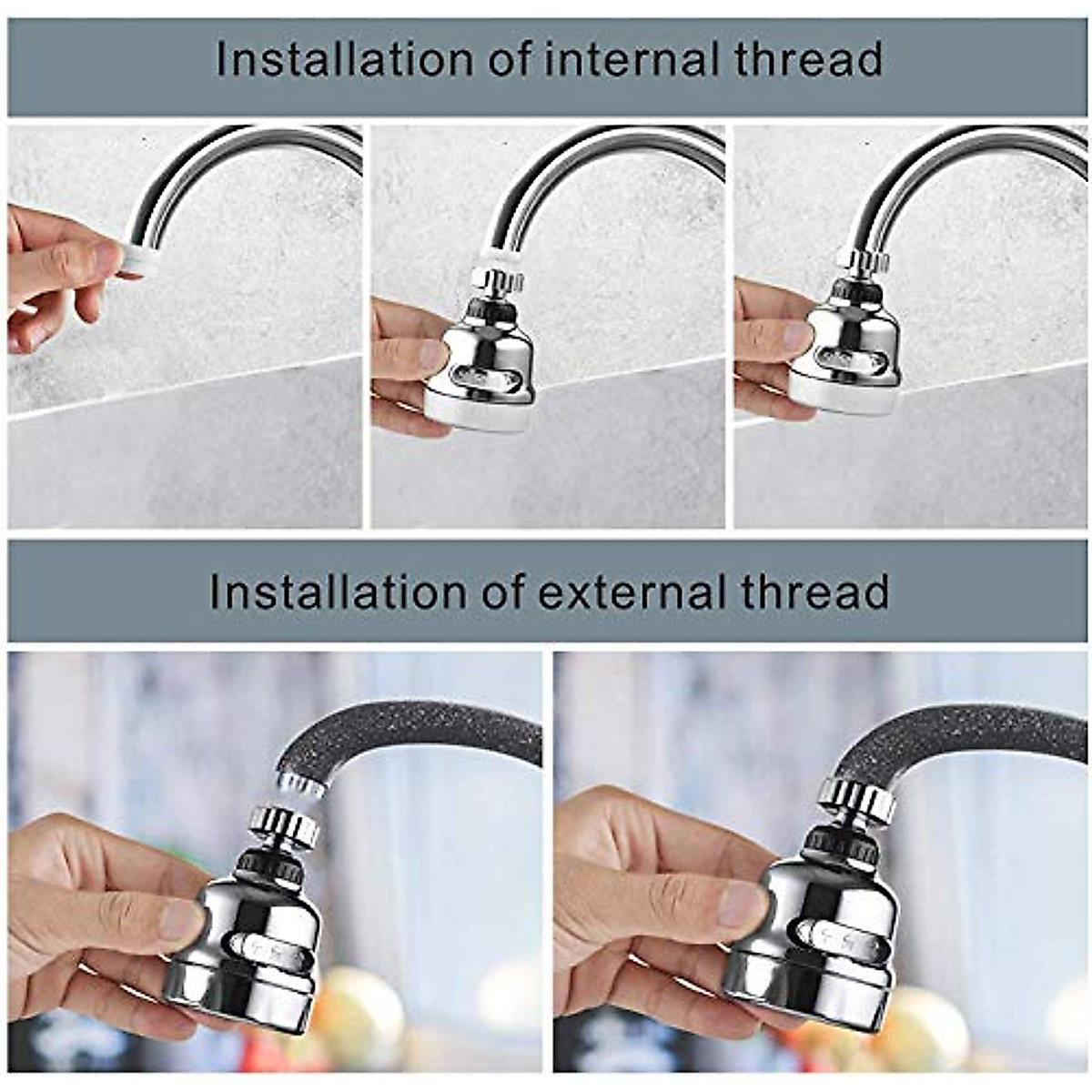 Installation of internal thread

Installation of external thread