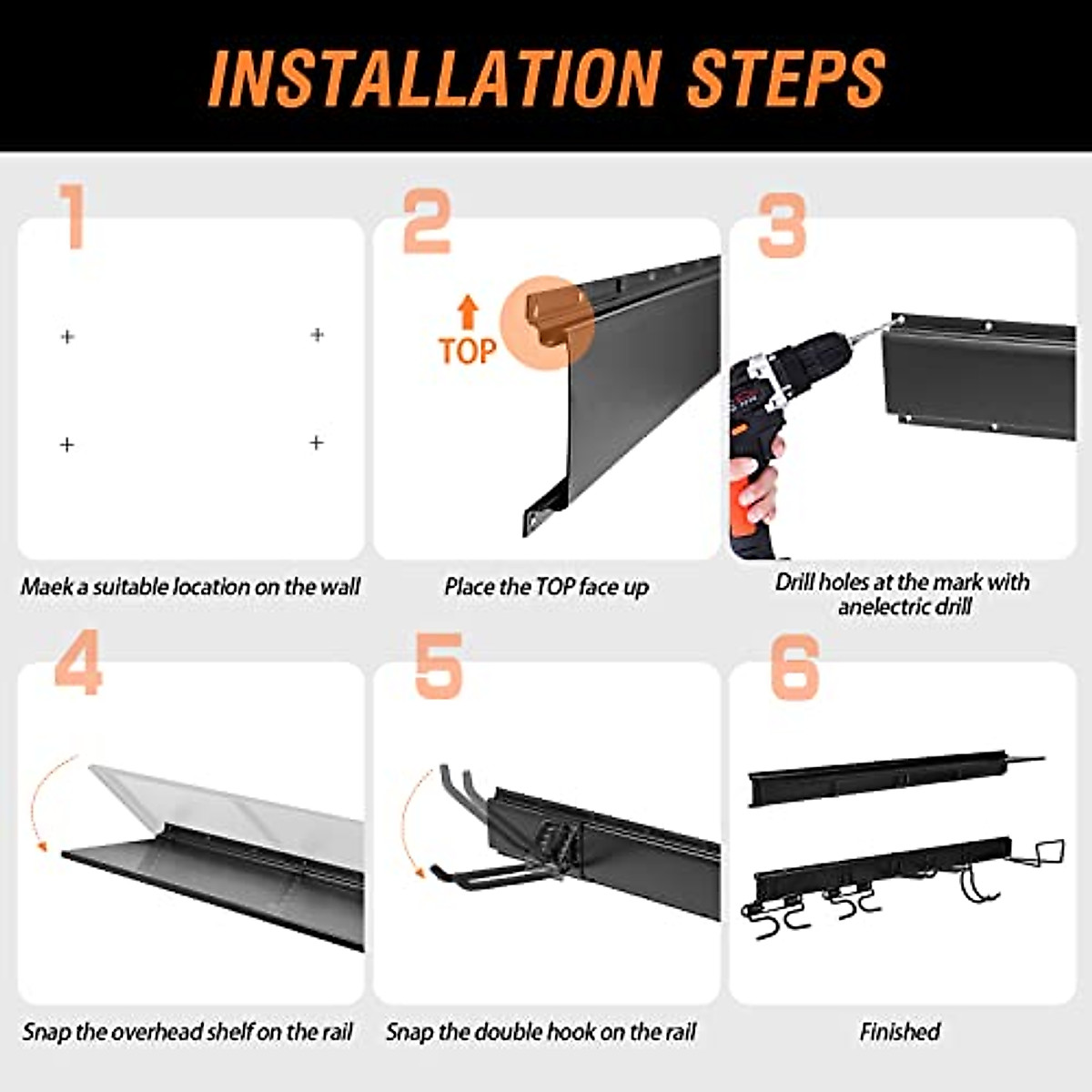 INSTALLATION STEPS

1

Maek a suitable location on the wall

2

TOP

Place the TOP face up

3

Drill holes at the mark with anelectric drill

4

Snap the overhead shelf on the rail

5

Snap the double hook on the rail

6

Finished