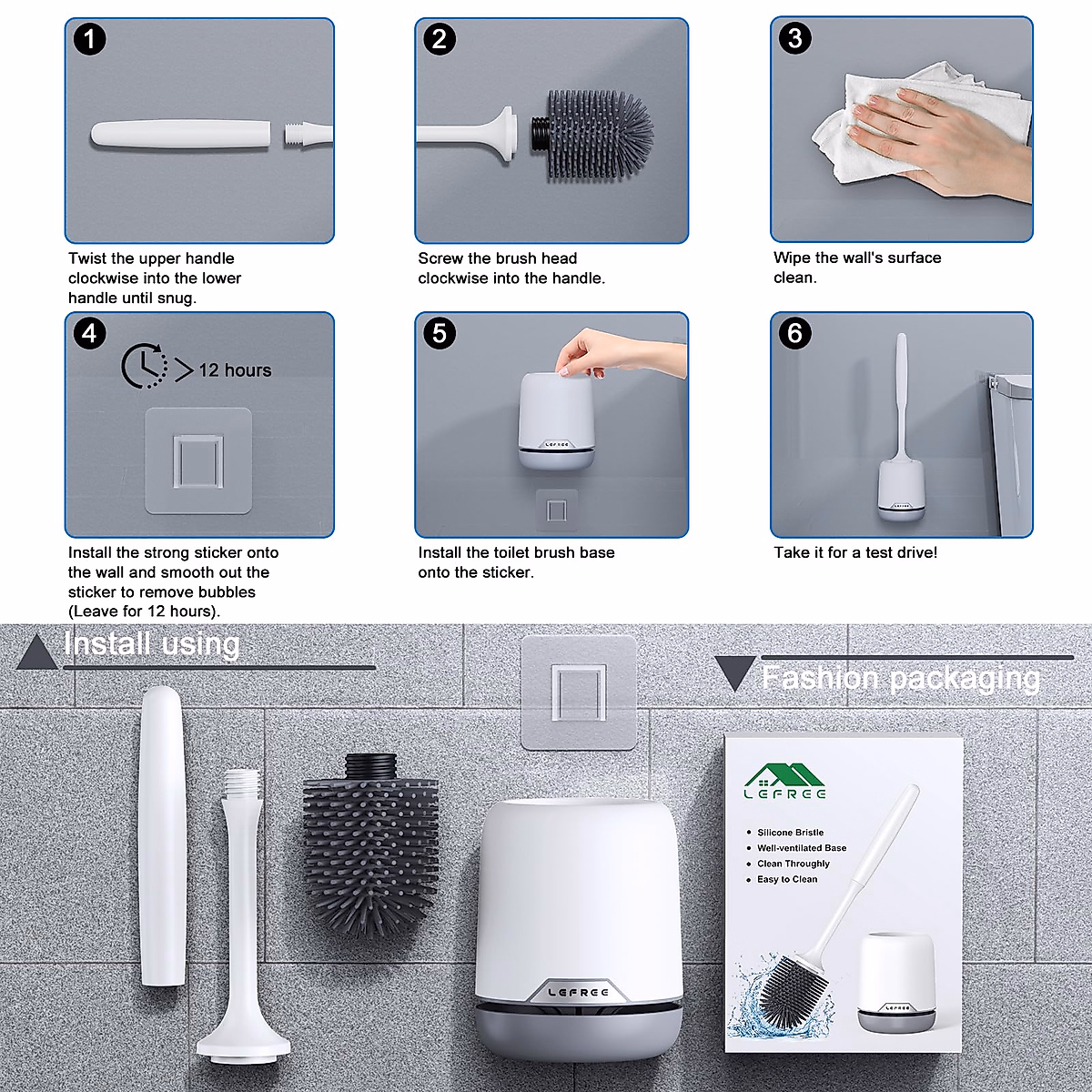 1

Twist the upper handle clockwise into the lower handle until snug.

2

Screw the brush head clockwise into the handle.

3

Wipe the wall's surface clean.

4

> 12 hours

Install the strong sticker onto the wall and smooth out the sticker to remove bubbles (Leave for 12 hours).

5

LEFREE

Install the toilet brush base onto the sticker.

6

LEFREE

Take it for a test drive!

Install using

Fashion packaging

LEFREE

LEFREE

- Silicone Bristle
- Well-ventilated Base
- Clean Throughly
- Easy to Clean

LEFREE