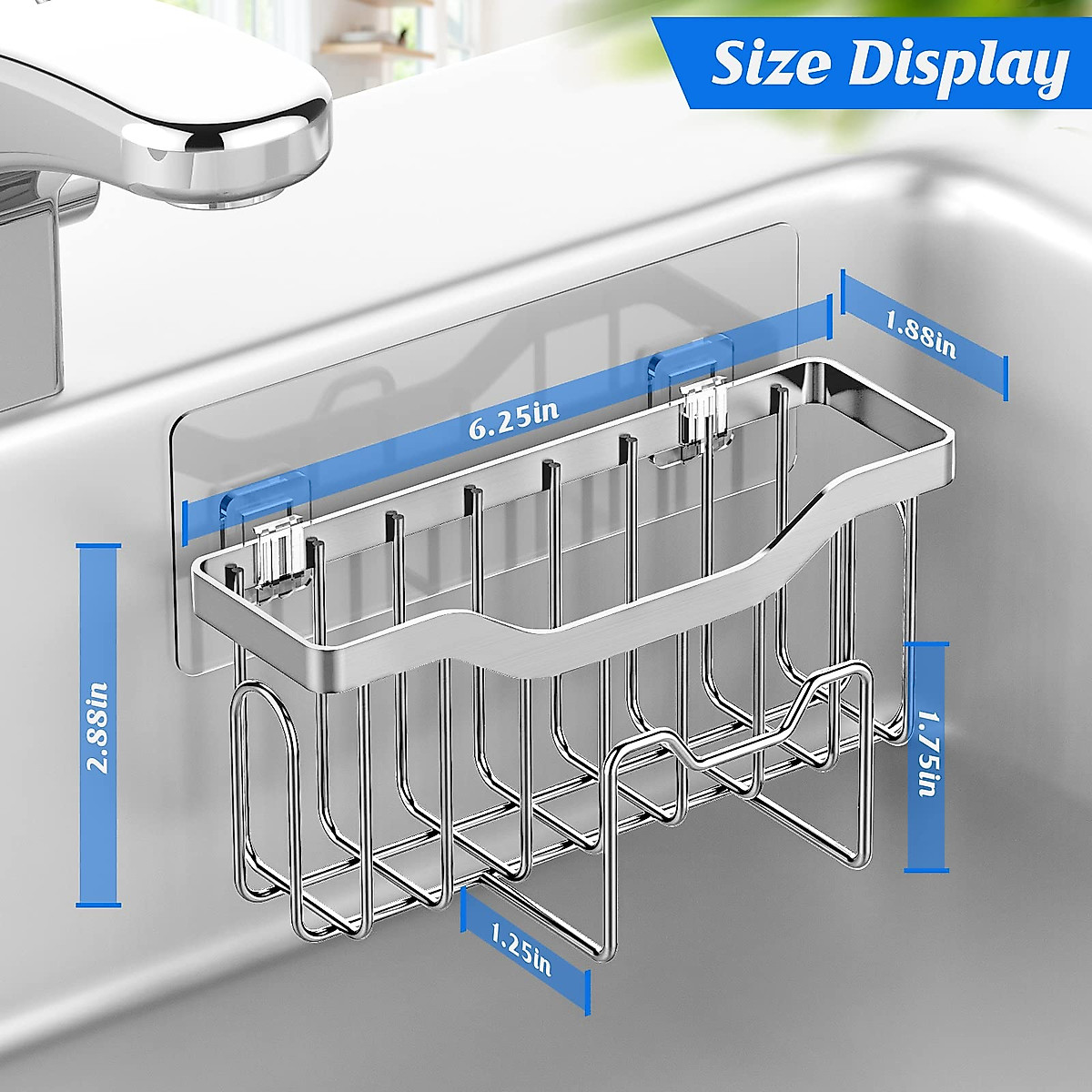 Size Display

1.88in

6.25in

2.88in

1.75in

1.25in