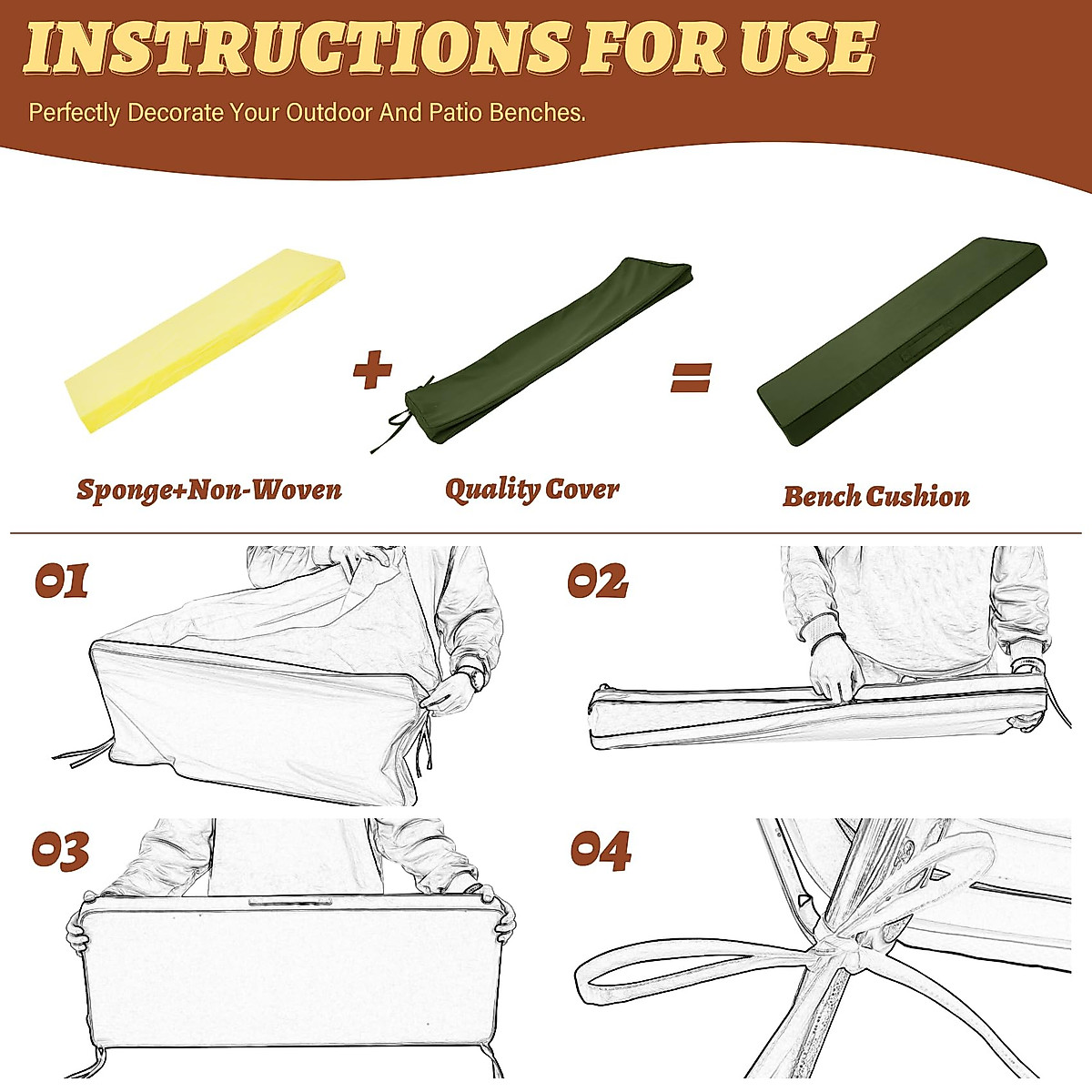 INSTRUCTIONS FOR USE

Perfectly Decorate Your Outdoor And Patio Benches.

+ =

Sponge+Non-Woven

Quality Cover

Bench Cushion

01

02

03

04