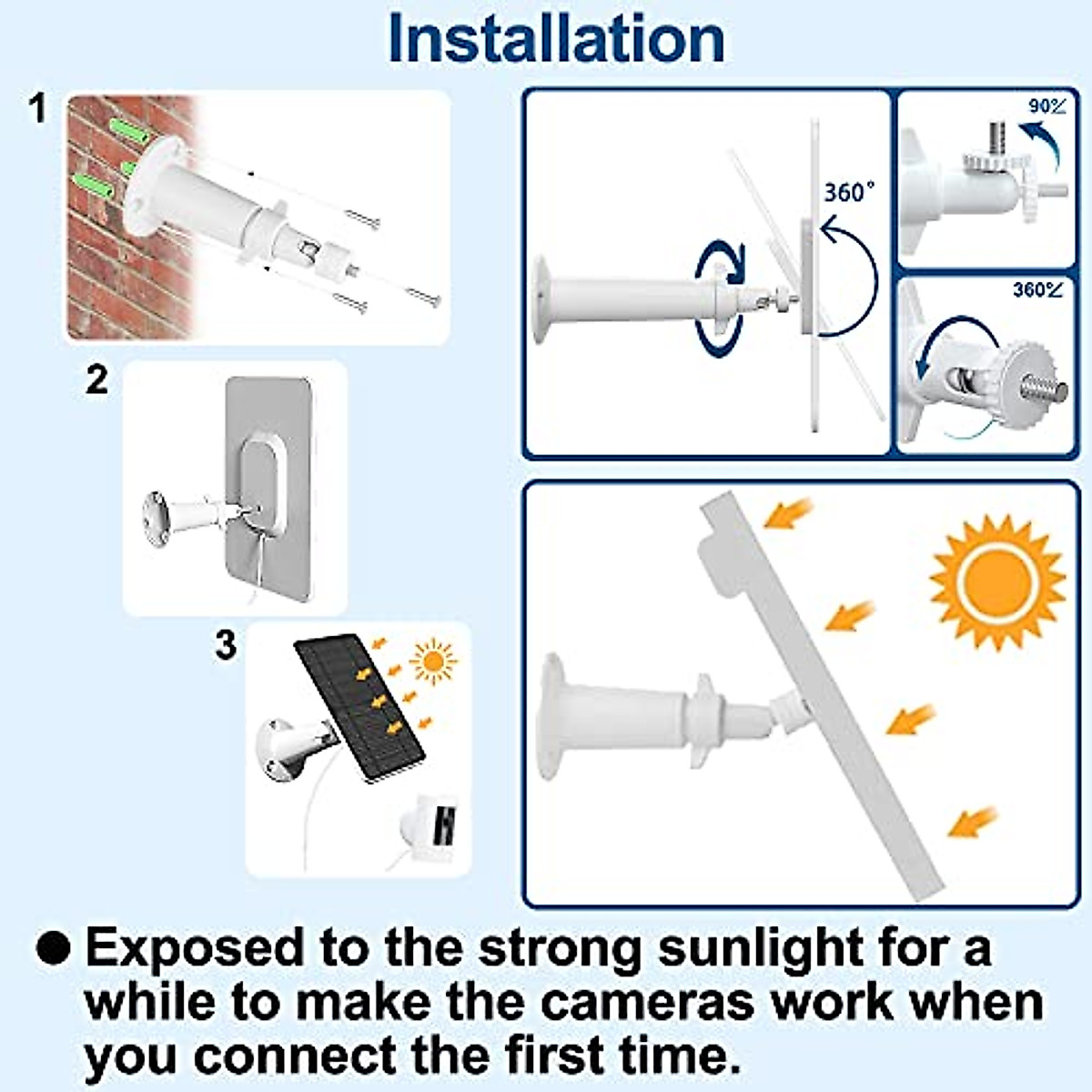 Installation

1

2

3

360°

90∠

360∠

● Exposed to the strong sunlight for a while to make the cameras work when you connect the first time.