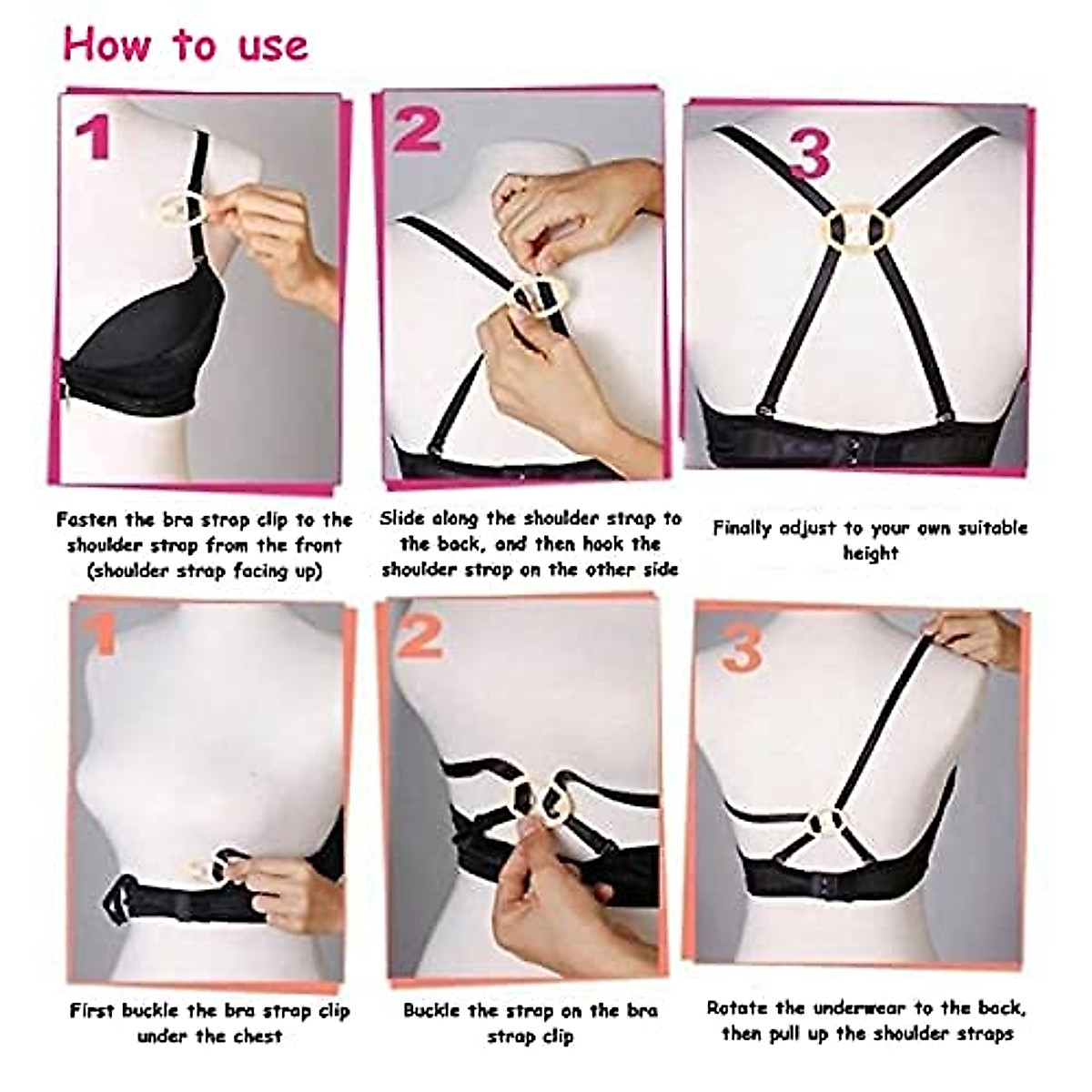 How to use

1

Fasten the bra strap clip to the shoulder strap from the front (shoulder strap facing up)

2

Slide along the shoulder strap to the back, and then hook the shoulder strap on the other side

3

Finally adjust to your own suitable height

1

First buckle the bra strap clip under the chest

2

Buckle the strap on the bra strap clip

3

Rotate the underwear to the back, then pull up the shoulder straps