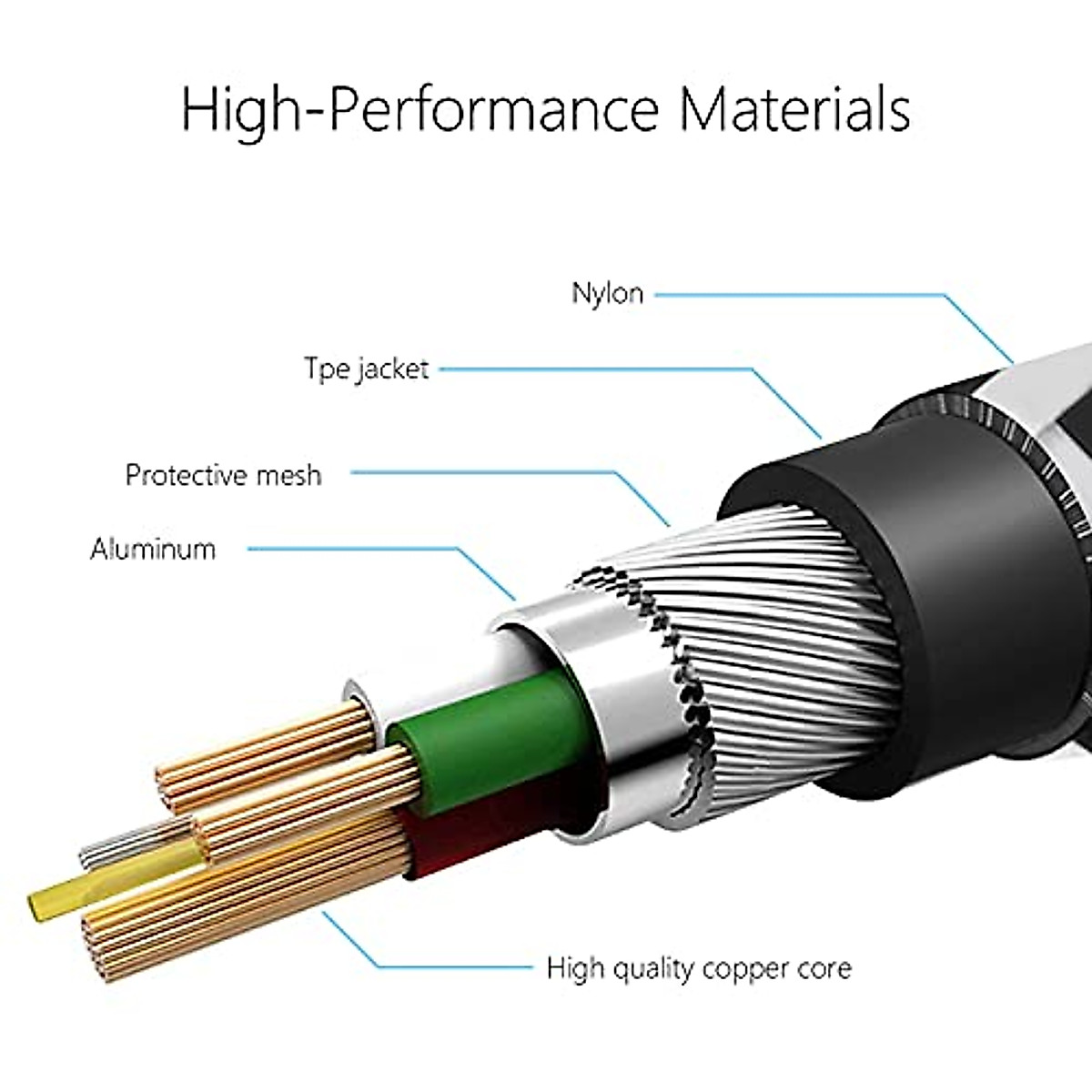 High-Performance Materials

Nylon

Tpe jacket

Protective mesh

Aluminum

High quality copper core