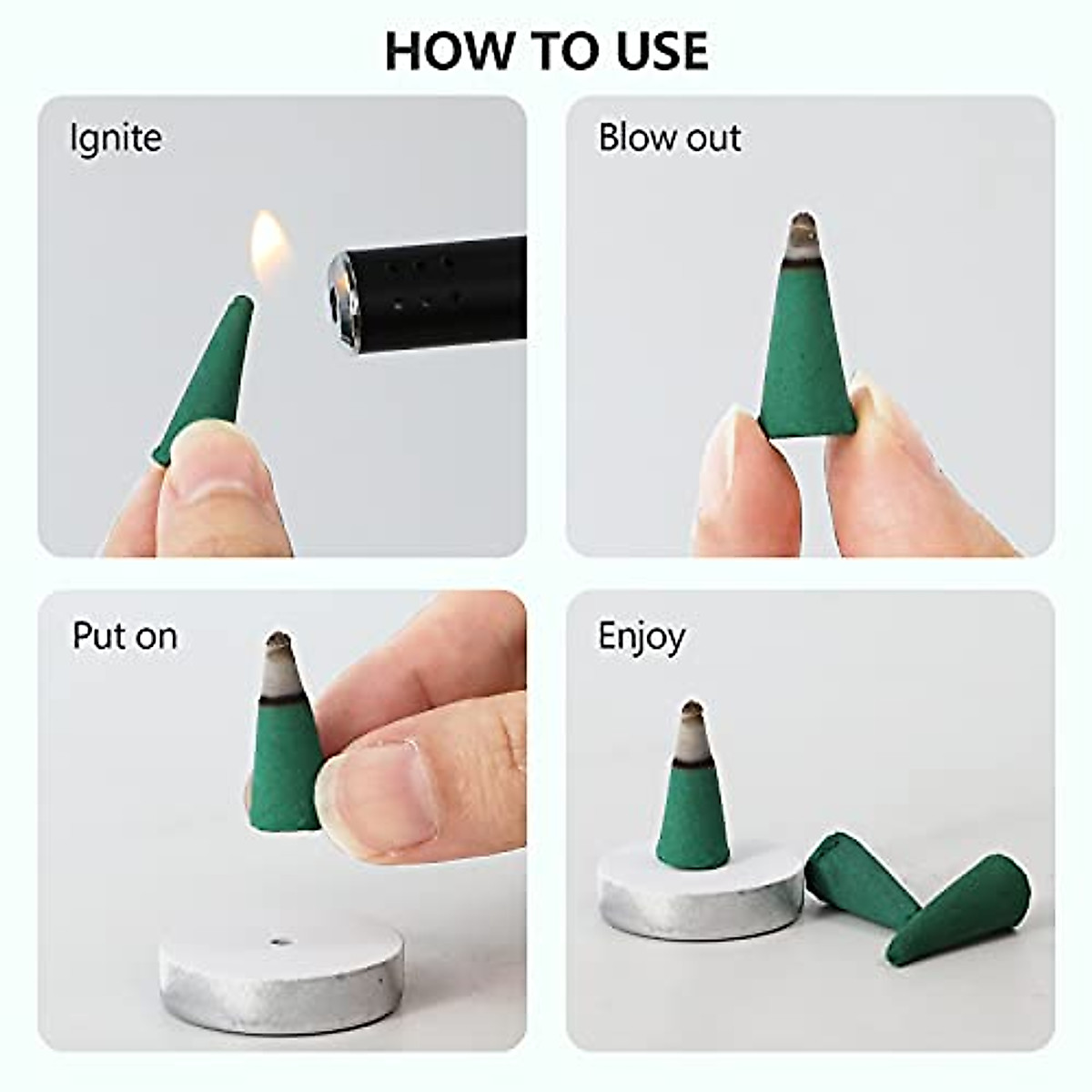 HOW TO USE

Ignite

Blow out

Put on

Enjoy