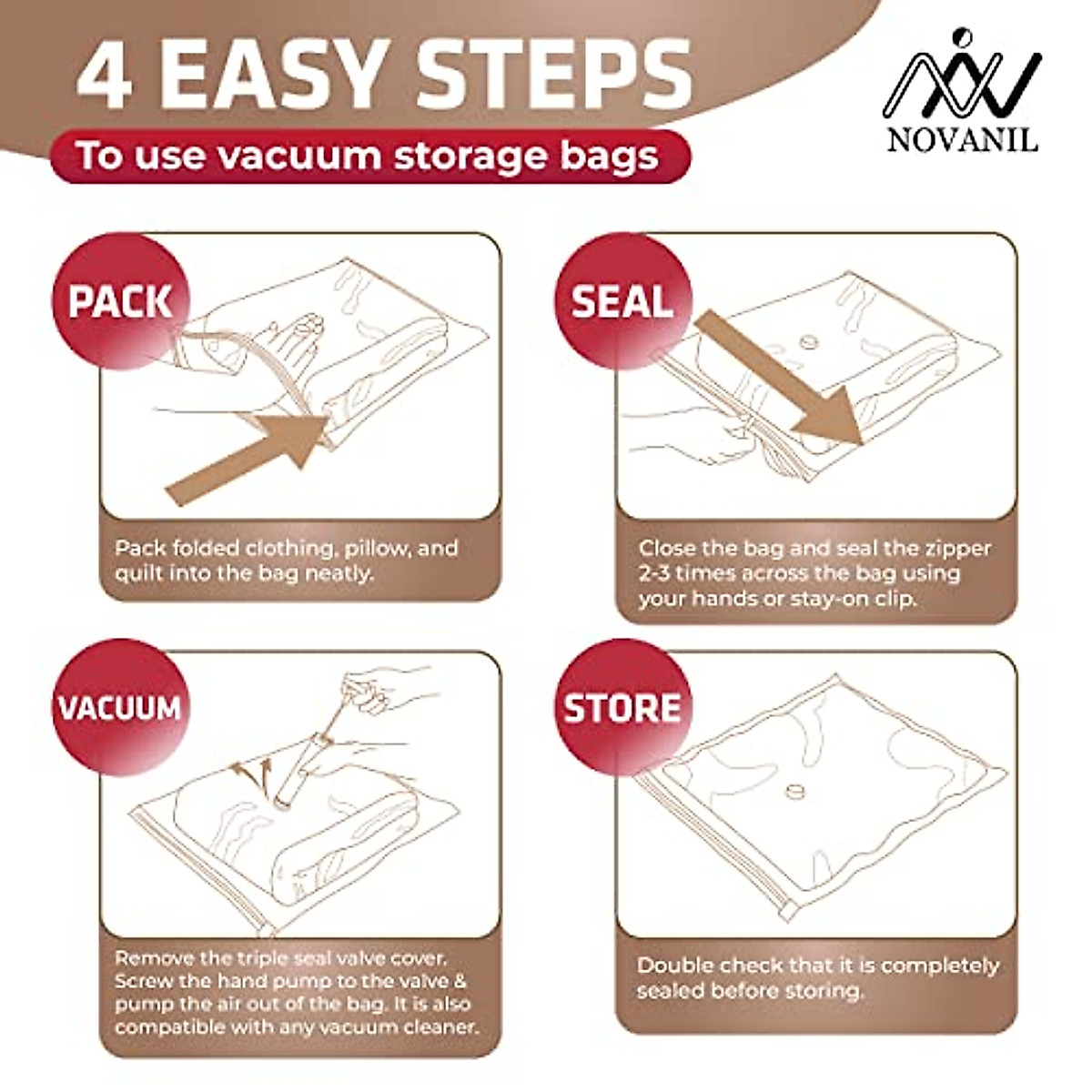 4 EASY STEPS

To use vacuum storage bags

NOVANIL

PACK

Pack folded clothing, pillow, and quilt into the bag neatly.

SEAL

Close the bag and seal the zipper 2-3 times across the bag using your hands or stay-on clip.

VACUUM

Remove the triple seal valve cover. Screw the hand pump to the valve & pump the air out of the bag. It is also compatible with any vacuum cleaner.

STORE

Double check that it is completely sealed before storing.