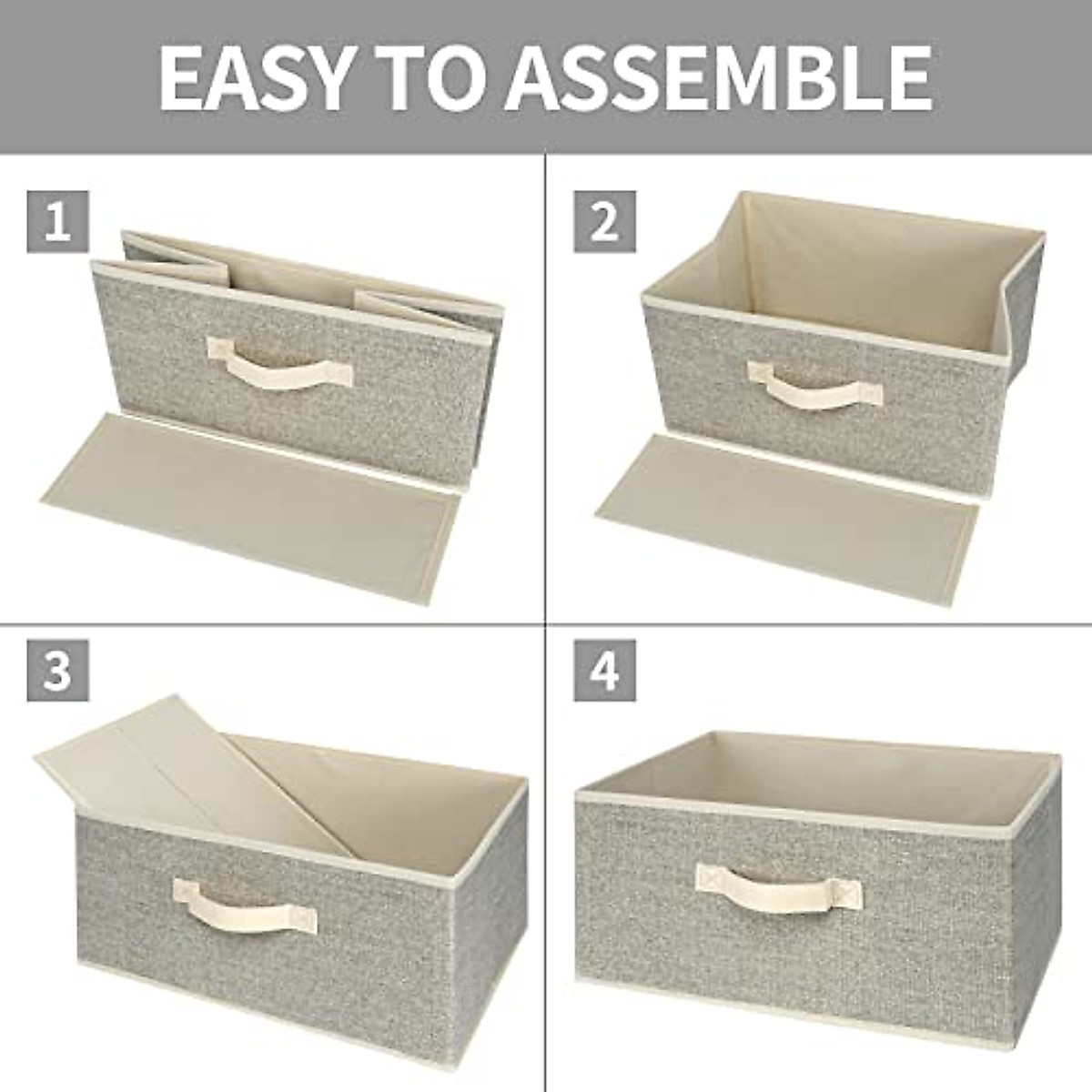 EASY TO ASSEMBLE

1

2

3

4