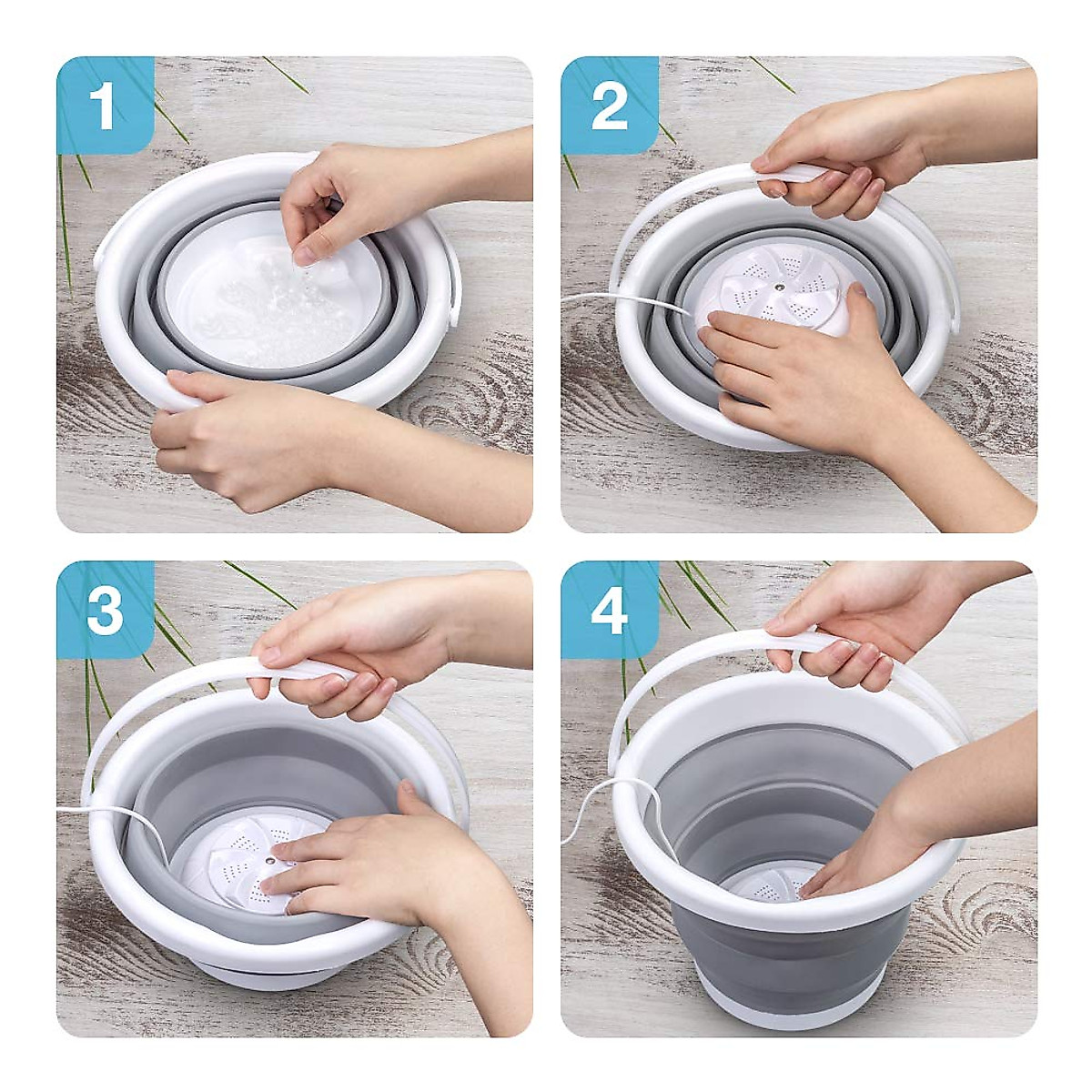 1

2

3

4