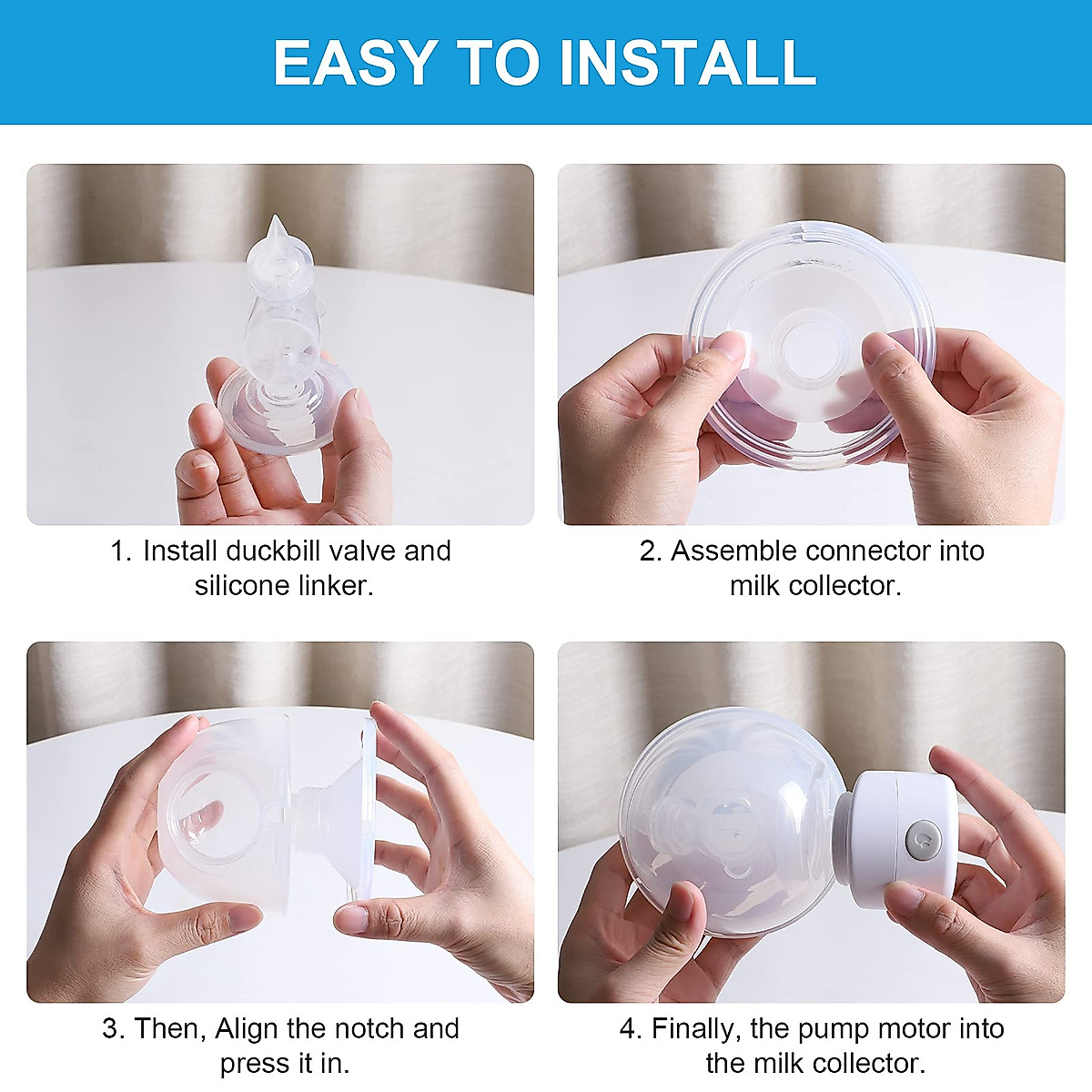 EASY TO INSTALL

1. Install duckbill valve and silicone linker.

2. Assemble connector into milk collector.

3. Then, Align the notch and press it in.

4. Finally, the pump motor into the milk collector.