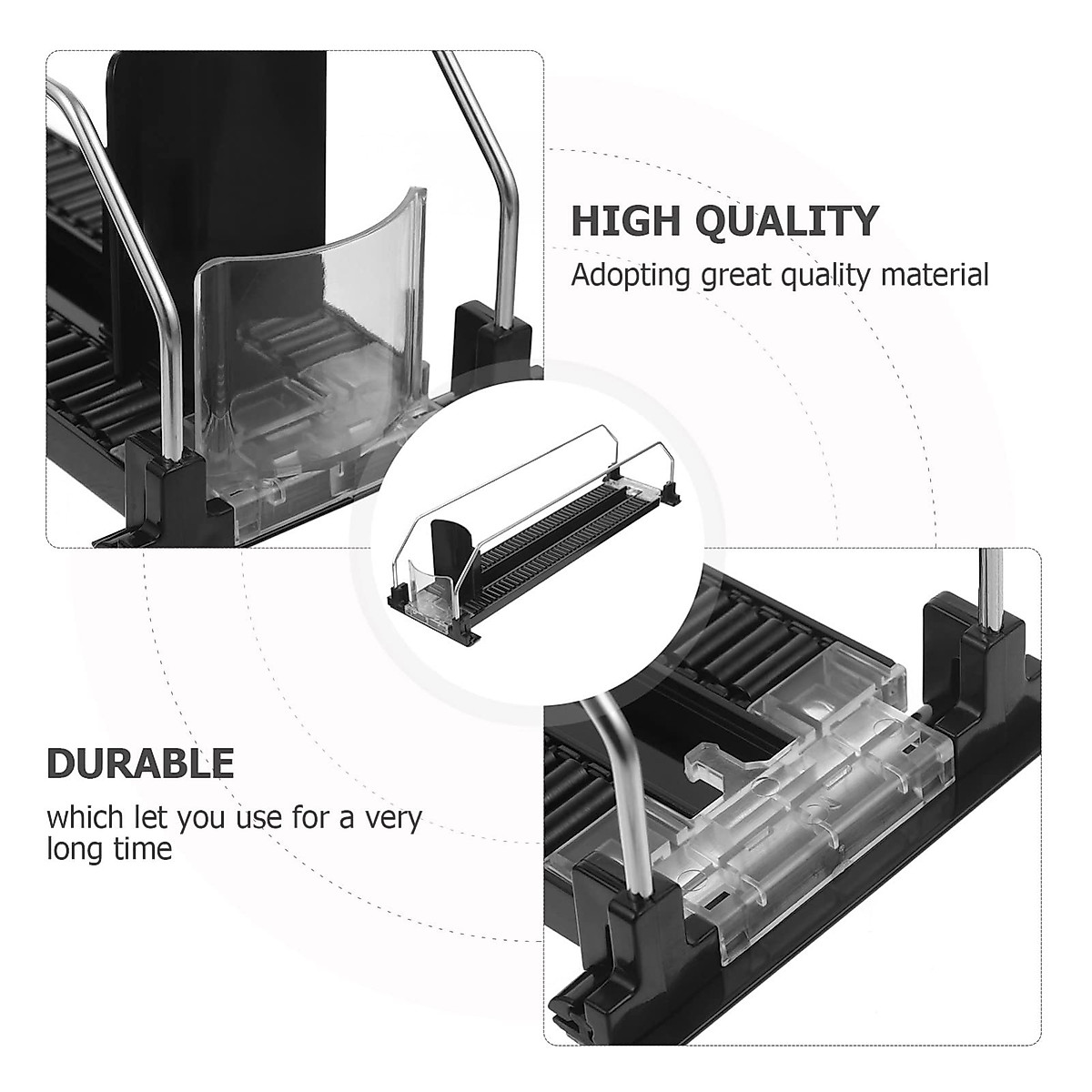 HIGH QUALITY

Adopting great quality material

DURABLE

which let you use for a very long time