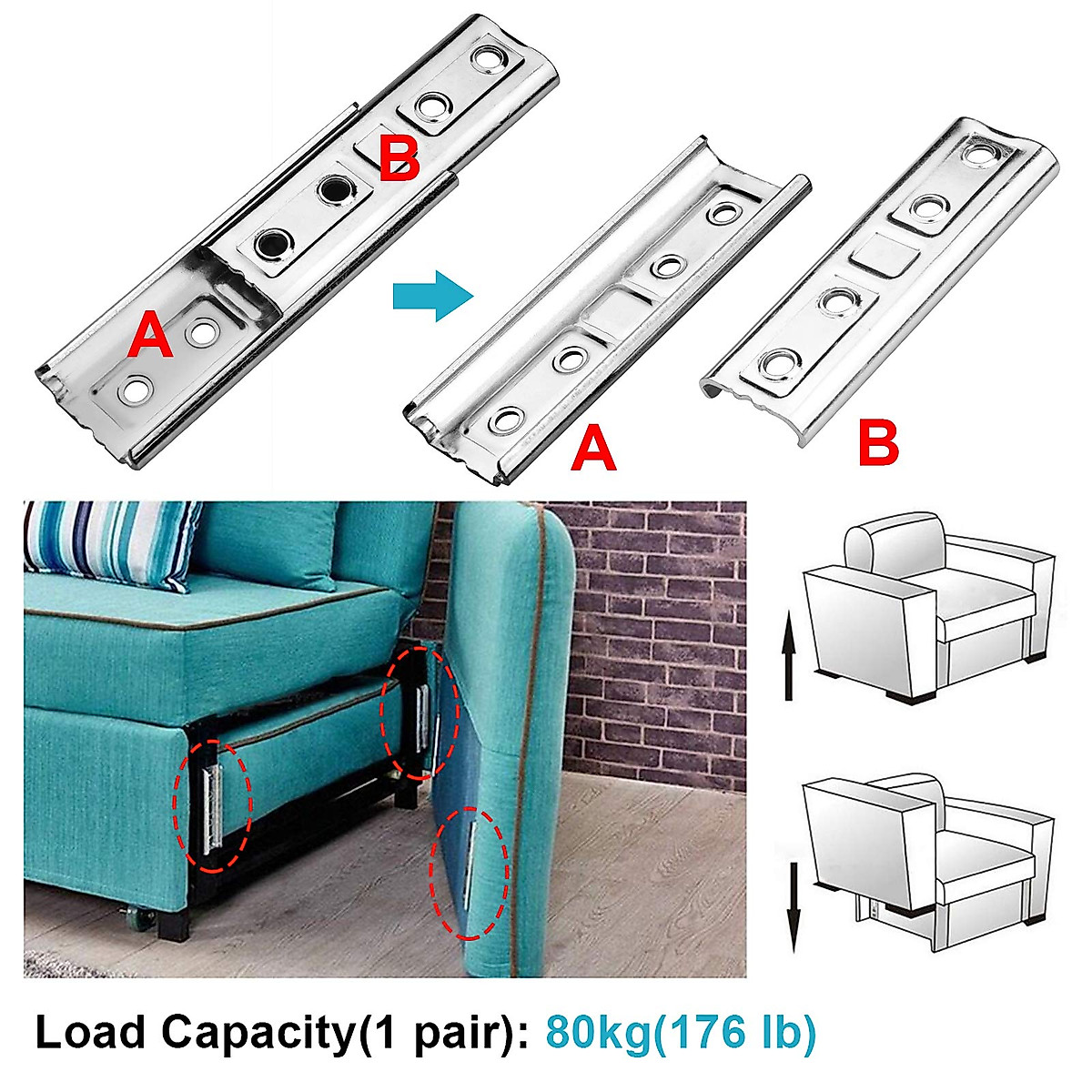 B
A
A
B

Load Capacity(1 pair): 80kg(176 lb)