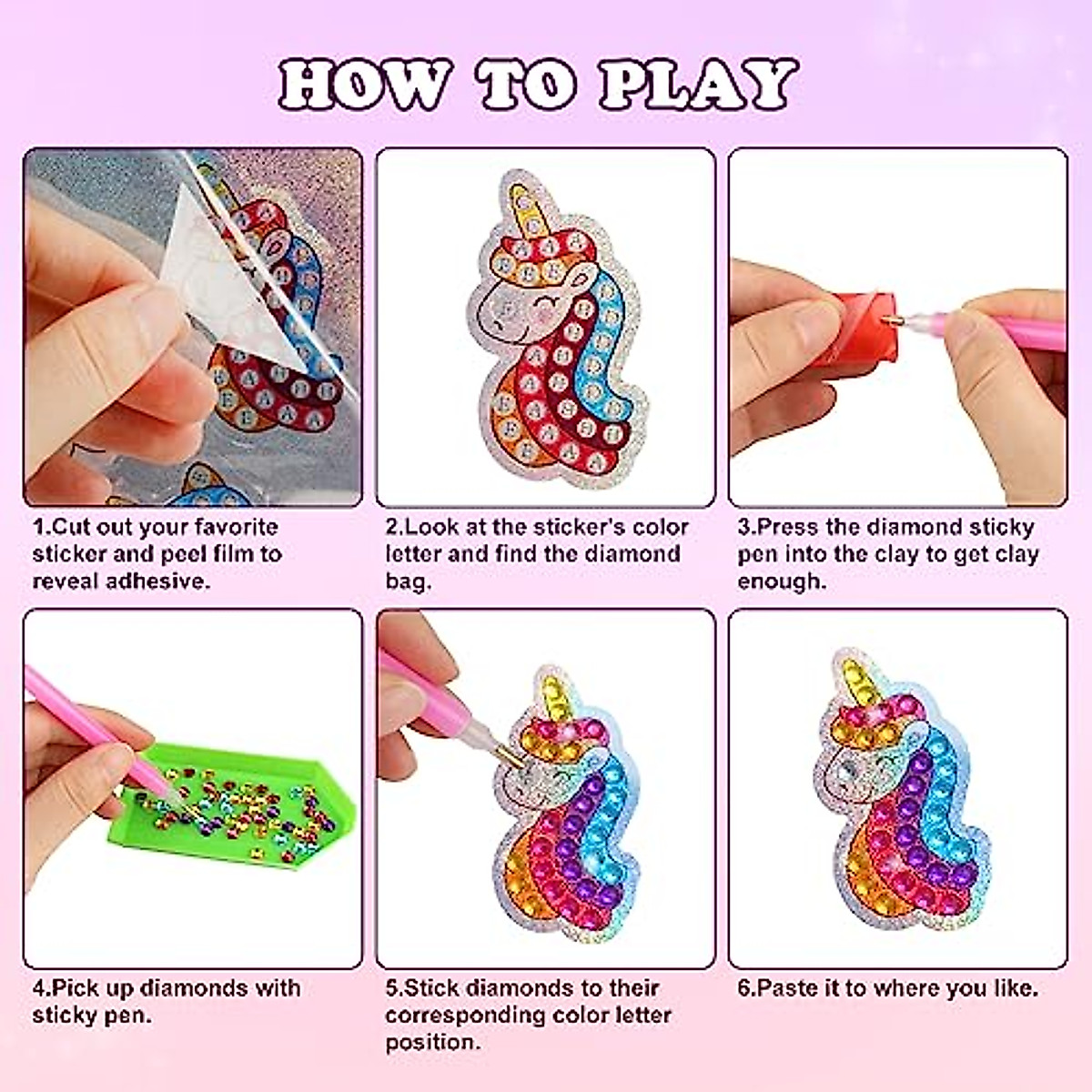 HOW TO PLAY

1.Cut out your favorite sticker and peel film to reveal adhesive.

2.Look at the sticker's color letter and find the diamond bag.

3.Press the diamond sticky pen into the clay to get clay enough.

4.Pick up diamonds with sticky pen.

5.Stick diamonds to their corresponding color letter position.

6.Paste it to where you like.