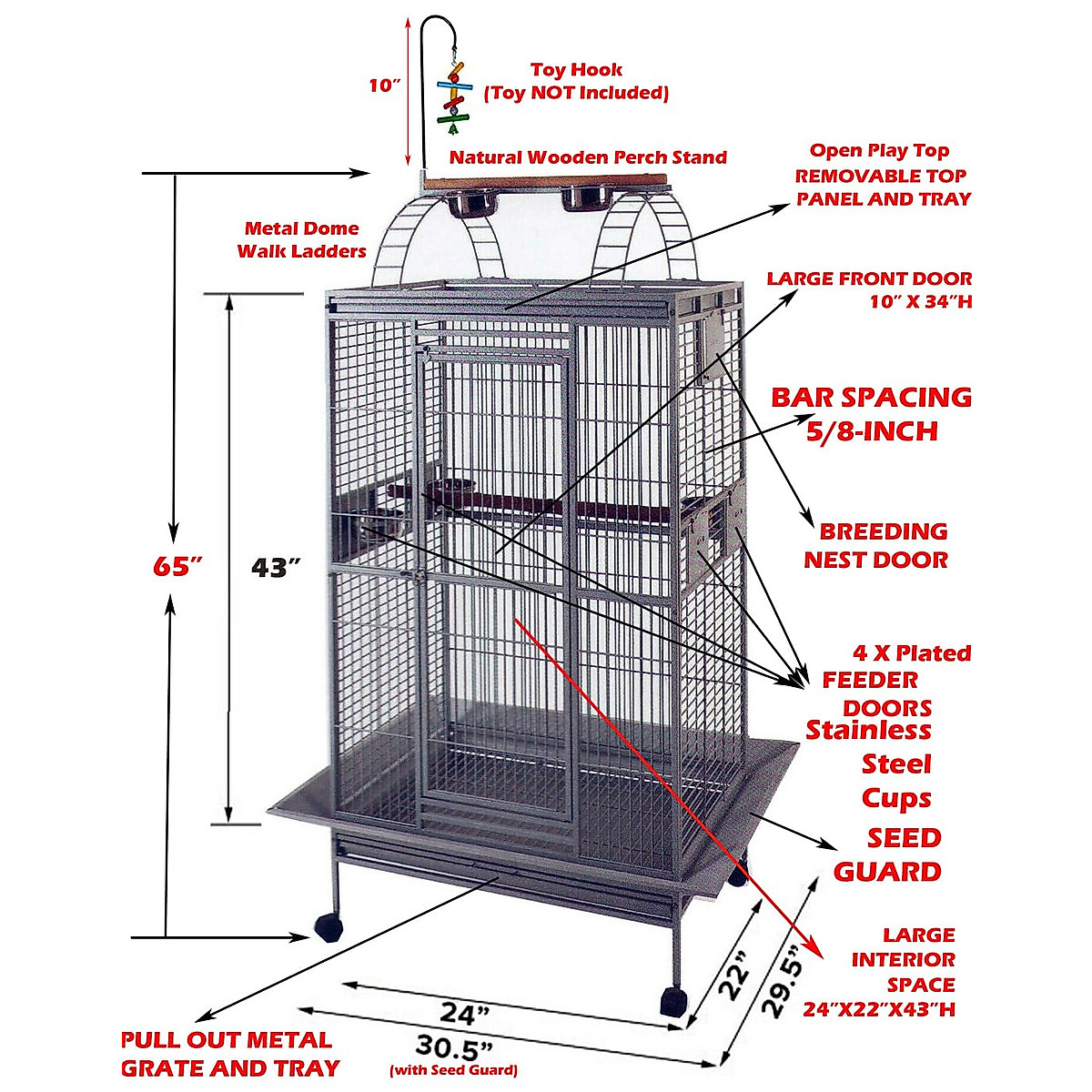 10"

Toy Hook
(Toy NOT Included)

Natural Wooden Perch Stand

Open Play Top
REMOVABLE TOP
PANEL AND TRAY

Metal Dome
Walk Ladders

LARGE FRONT DOOR
10" X 34"H

BAR SPACING
5/8-INCH

BREEDING
NEST DOOR

65"

43"

4 X Plated
FEEDER
DOORS
Stainless
Steel
Cups

SEED
GUARD

LARGE
INTERIOR
SPACE
24"X22"X43"H

22"

29.5"

24"

30.5"
(with Seed Guard)

PULL OUT METAL
GRATE AND TRAY