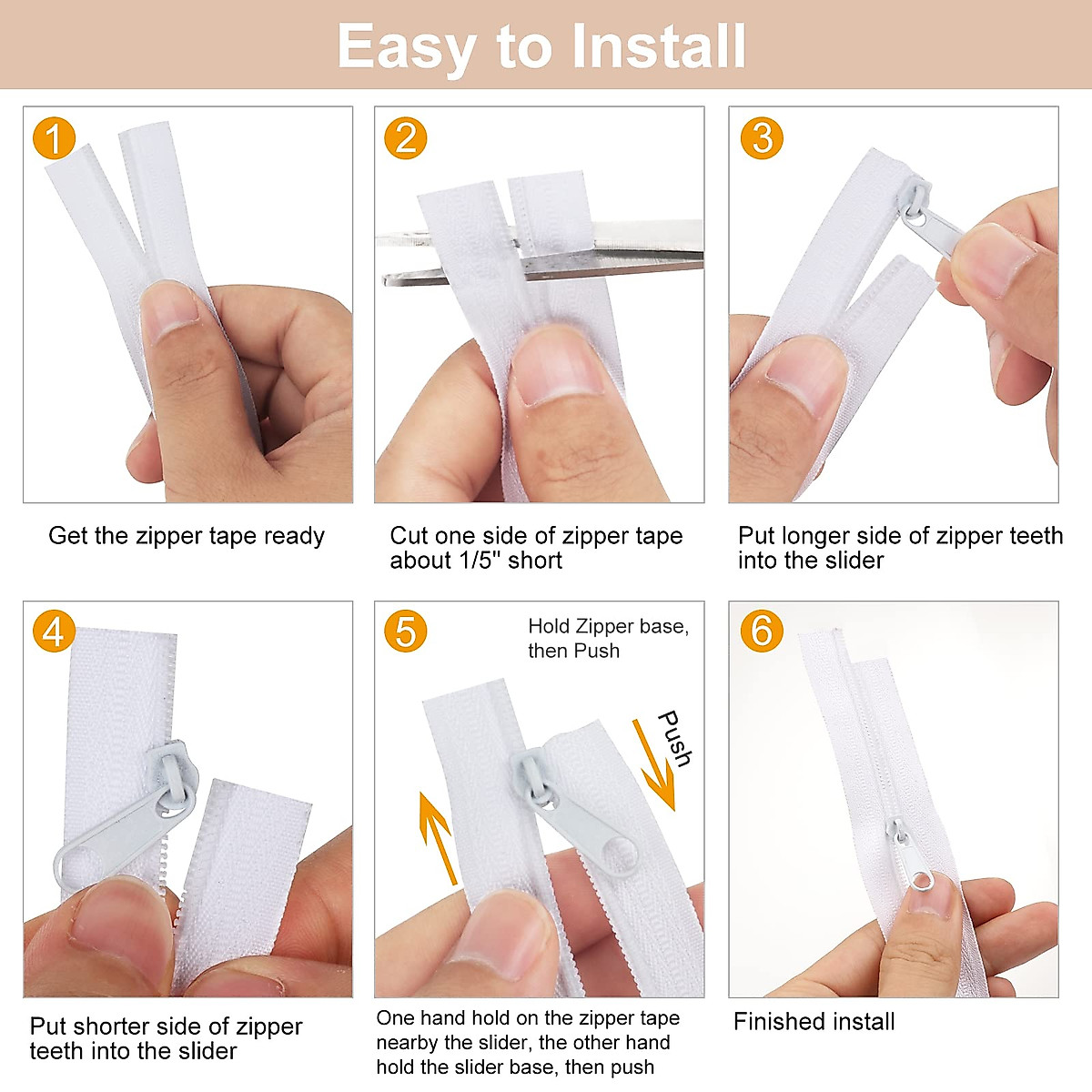 Easy to Install

1

Get the zipper tape ready

2

Cut one side of zipper tape about 1/5" short

3

Put longer side of zipper teeth into the slider

4

Put shorter side of zipper teeth into the slider

5

Hold Zipper base, then Push

Push

One hand hold on the zipper tape nearby the slider, the other hand hold the slider base, then push

6

Finished install