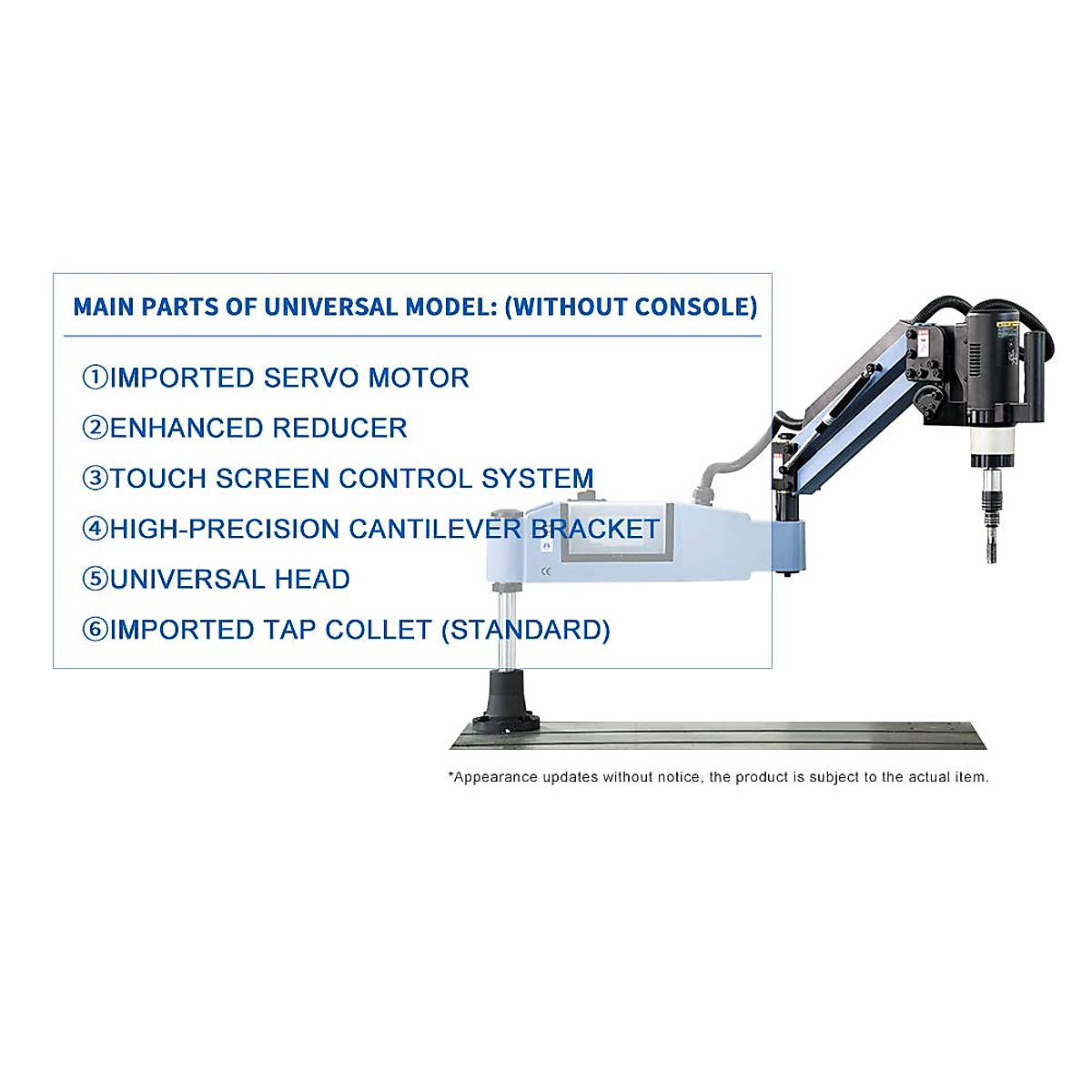 MAIN PARTS OF UNIVERSAL MODEL: (WITHOUT CONSOLE)

①IMPORTED SERVO MOTOR
②ENHANCED REDUCER
③TOUCH SCREEN CONTROL SYSTEM
④HIGH-PRECISION CANTILEVER BRACKET
⑤UNIVERSAL HEAD
⑥IMPORTED TAP COLLET (STANDARD)

CE

*Appearance updates without notice, the product is subject to the actual item.