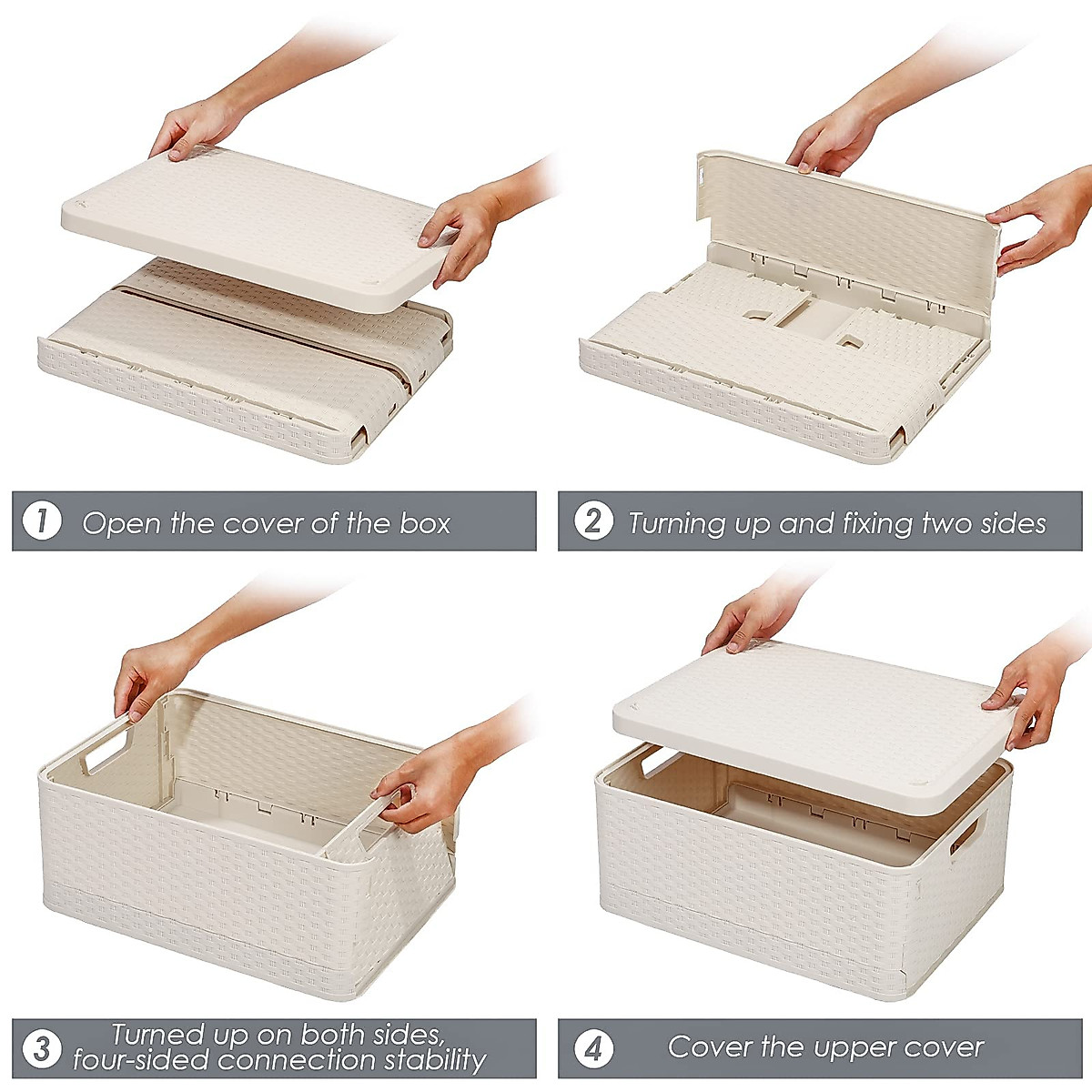 1 Open the cover of the box

2 Turning up and fixing two sides

3 Turned up on both sides, four-sided connection stability

4 Cover the upper cover