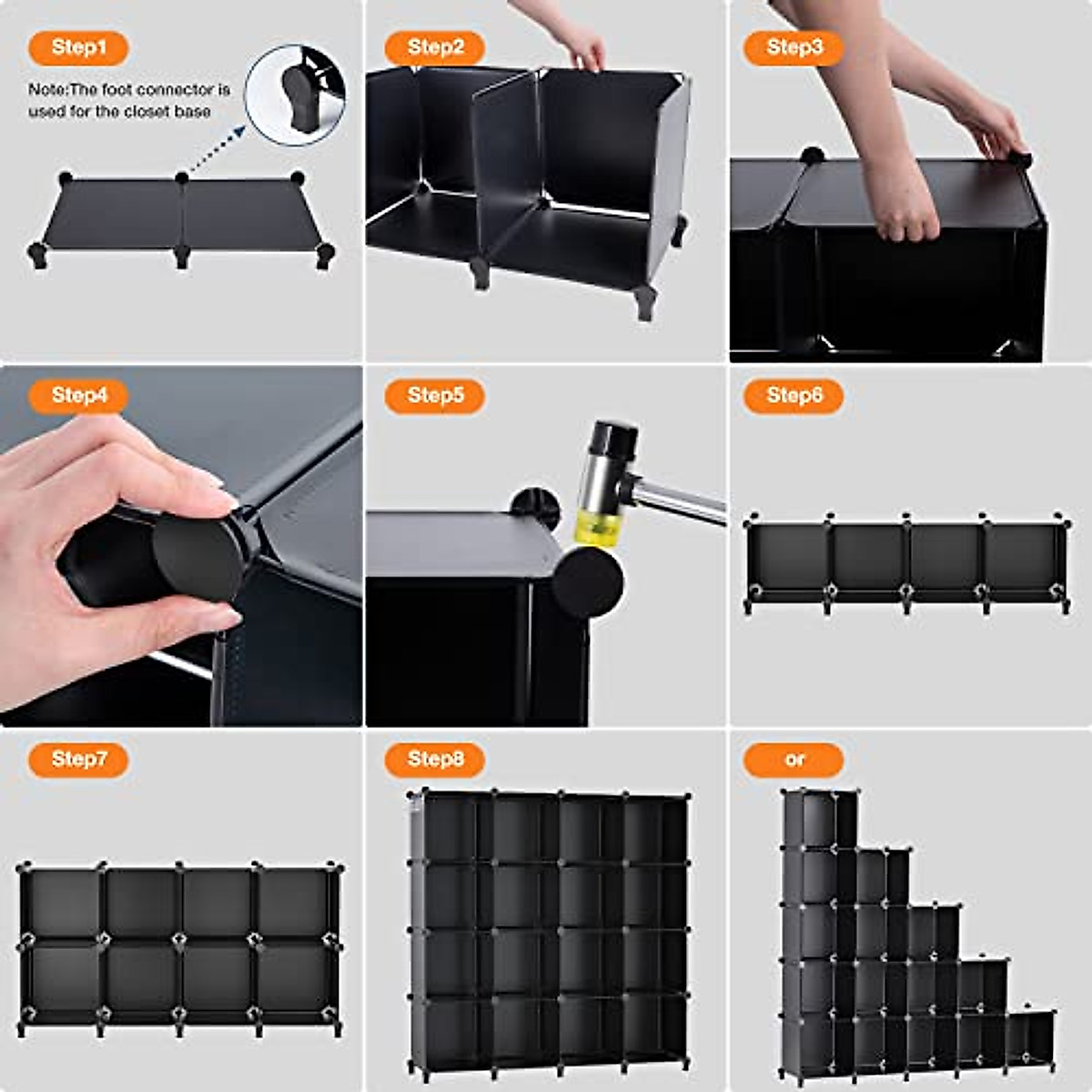 Step1

Note:The foot connector is used for the closet base

Step2

Step3

Step4

Step5

Step6

Step7

Step8

or