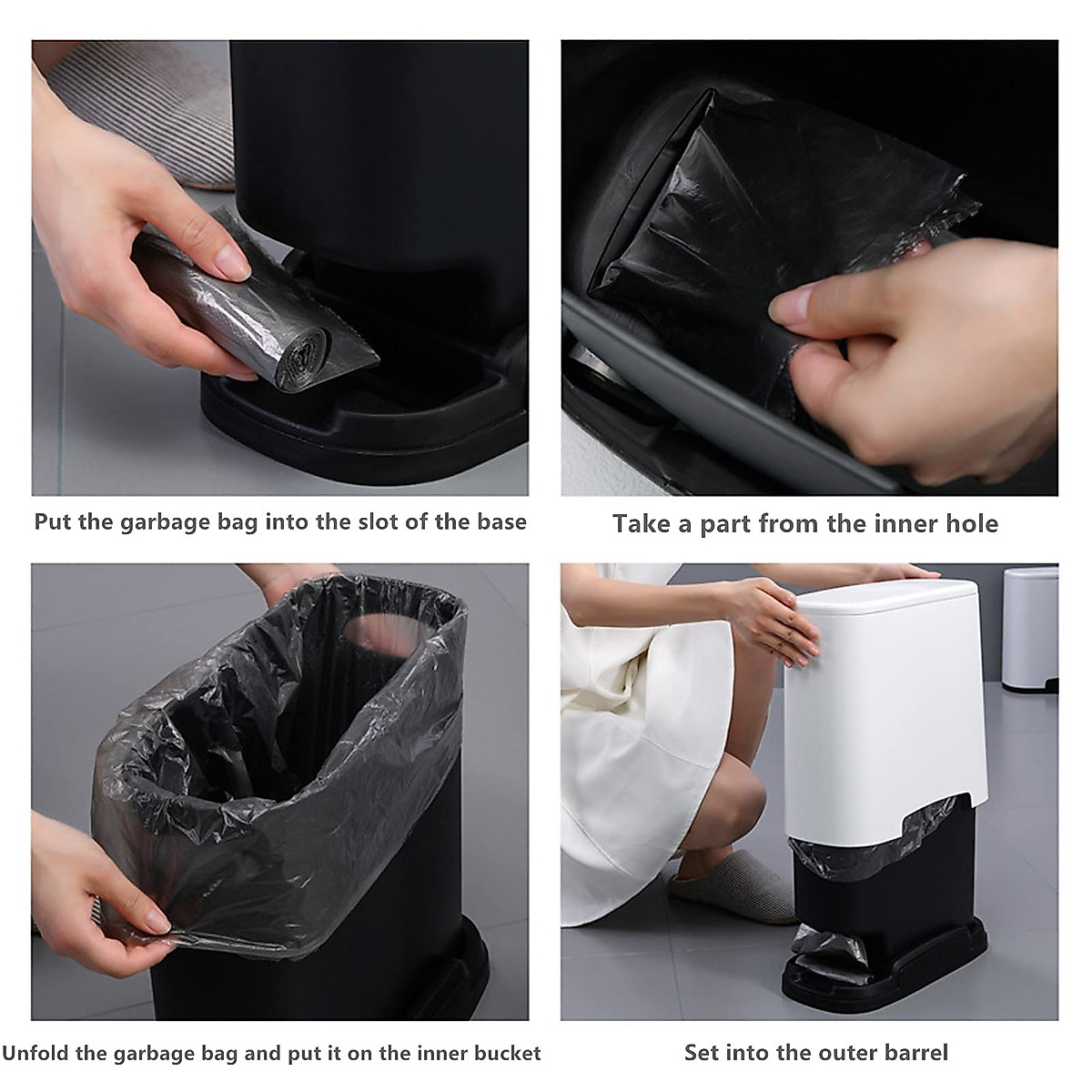 Put the garbage bag into the slot of the base

Take a part from the inner hole

Unfold the garbage bag and put it on the inner bucket

Set into the outer barrel