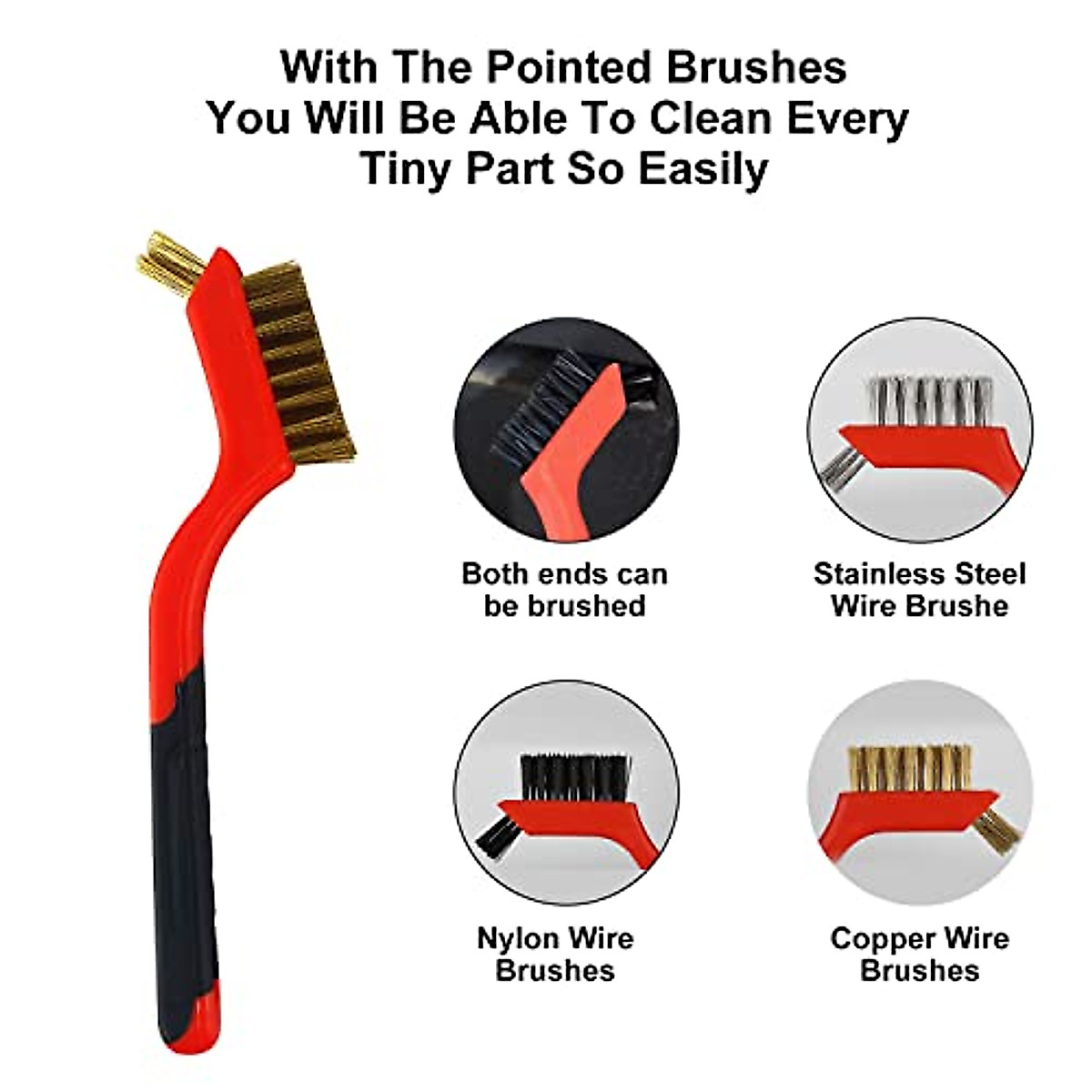 With The Pointed Brushes You Will Be Able To Clean Every Tiny Part So Easily

Both ends can be brushed

Stainless Steel Wire Brushe

Nylon Wire Brushes

Copper Wire Brushes