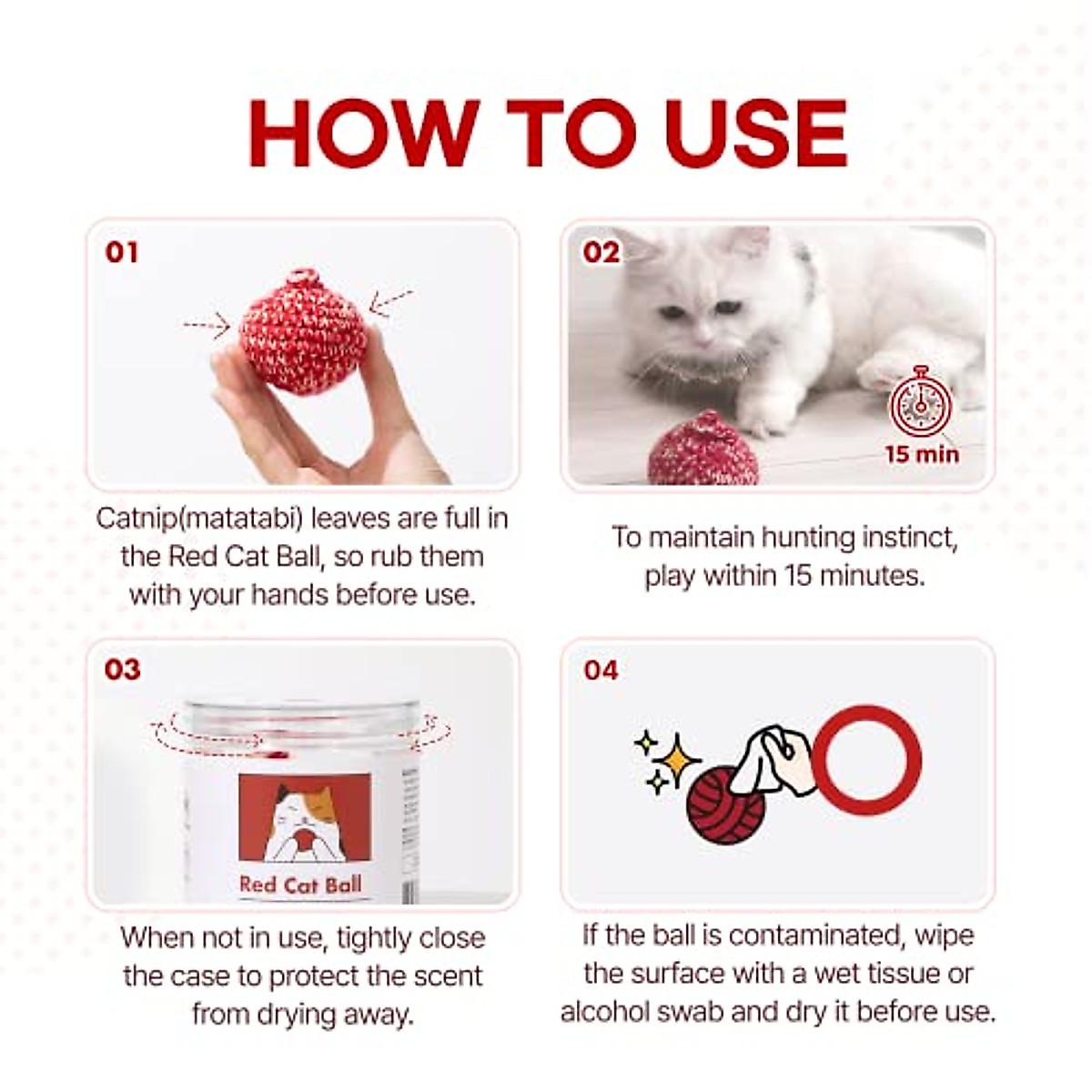 HOW TO USE

01

Catnip(matatabi) leaves are full in the Red Cat Ball, so rub them with your hands before use.

02

15 min

To maintain hunting instinct, play within 15 minutes.

03

Red Cat Ball

When not in use, tightly close the case to protect the scent from drying away.

04

If the ball is contaminated, wipe the surface with a wet tissue or alcohol swab and dry it before use.