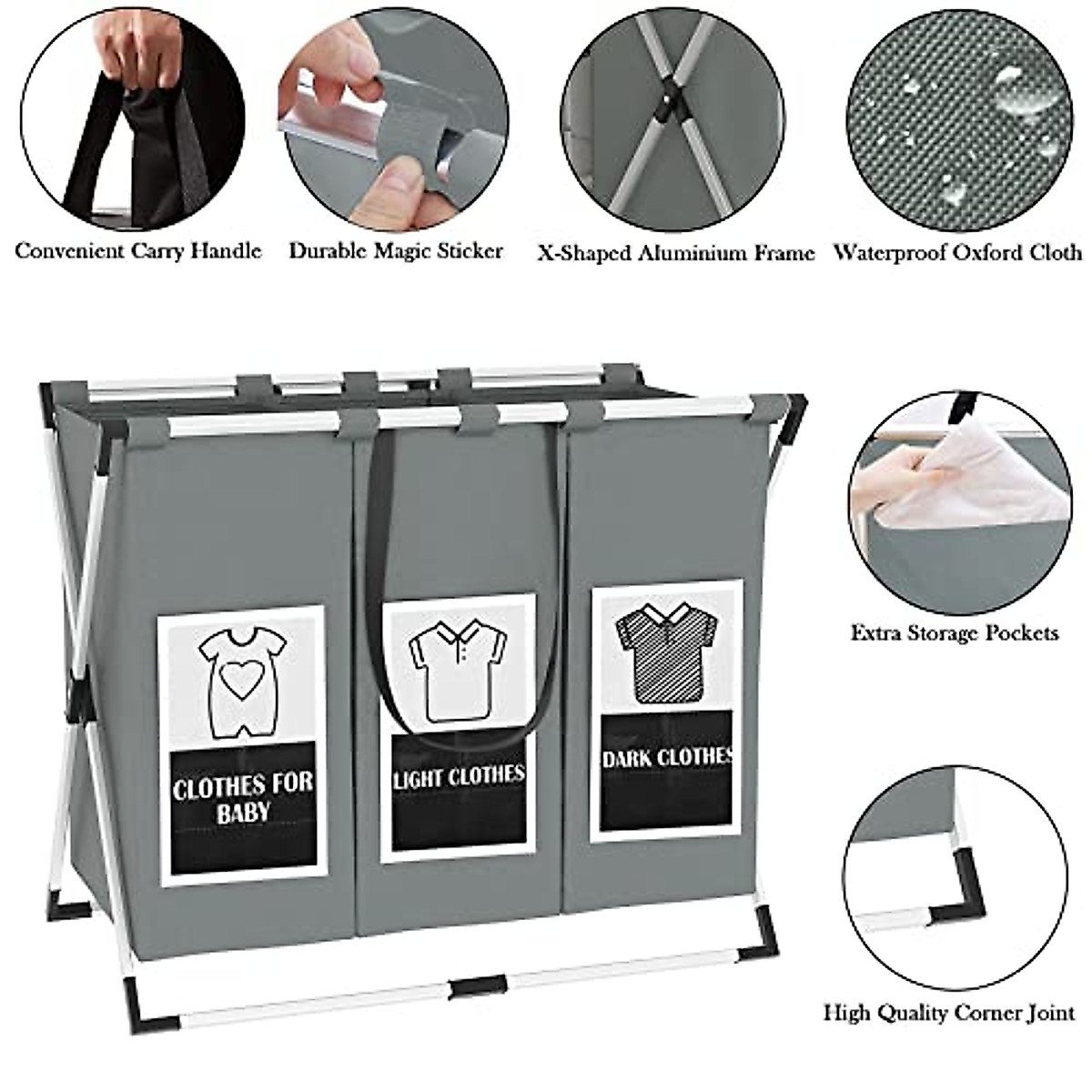 Convenient Carry Handle

Durable Magic Sticker

X-Shaped Aluminium Frame

Waterproof Oxford Cloth

CLOTHES FOR BABY

LIGHT CLOTHES

DARK CLOTHES

Extra Storage Pockets

High Quality Corner Joint