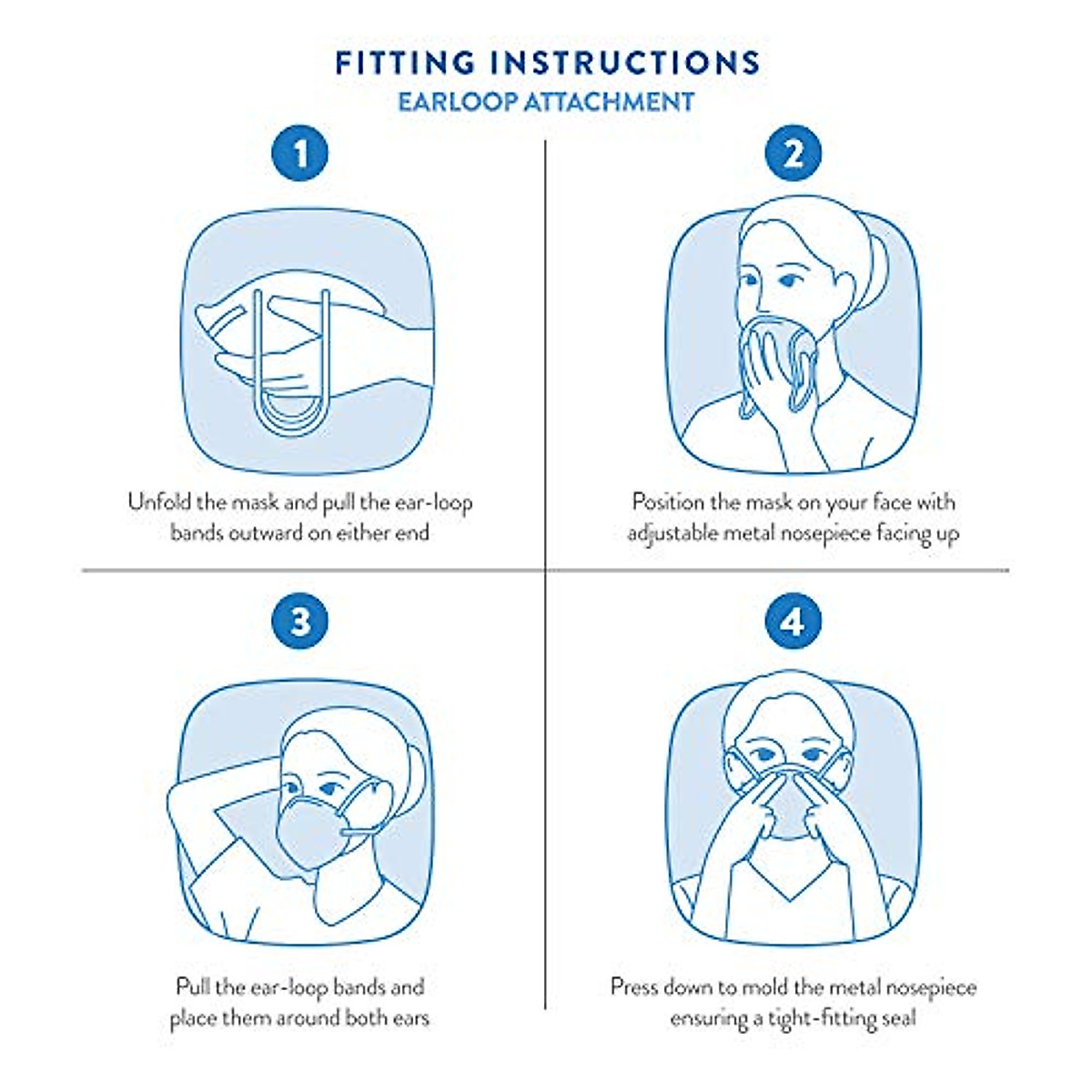 FITTING INSTRUCTIONS
EARLOOP ATTACHMENT

1

Unfold the mask and pull the ear-loop bands outward on either end

2

Position the mask on your face with adjustable metal nosepiece facing up

3

Pull the ear-loop bands and place them around both ears

4

Press down to mold the metal nosepiece ensuring a tight-fitting seal