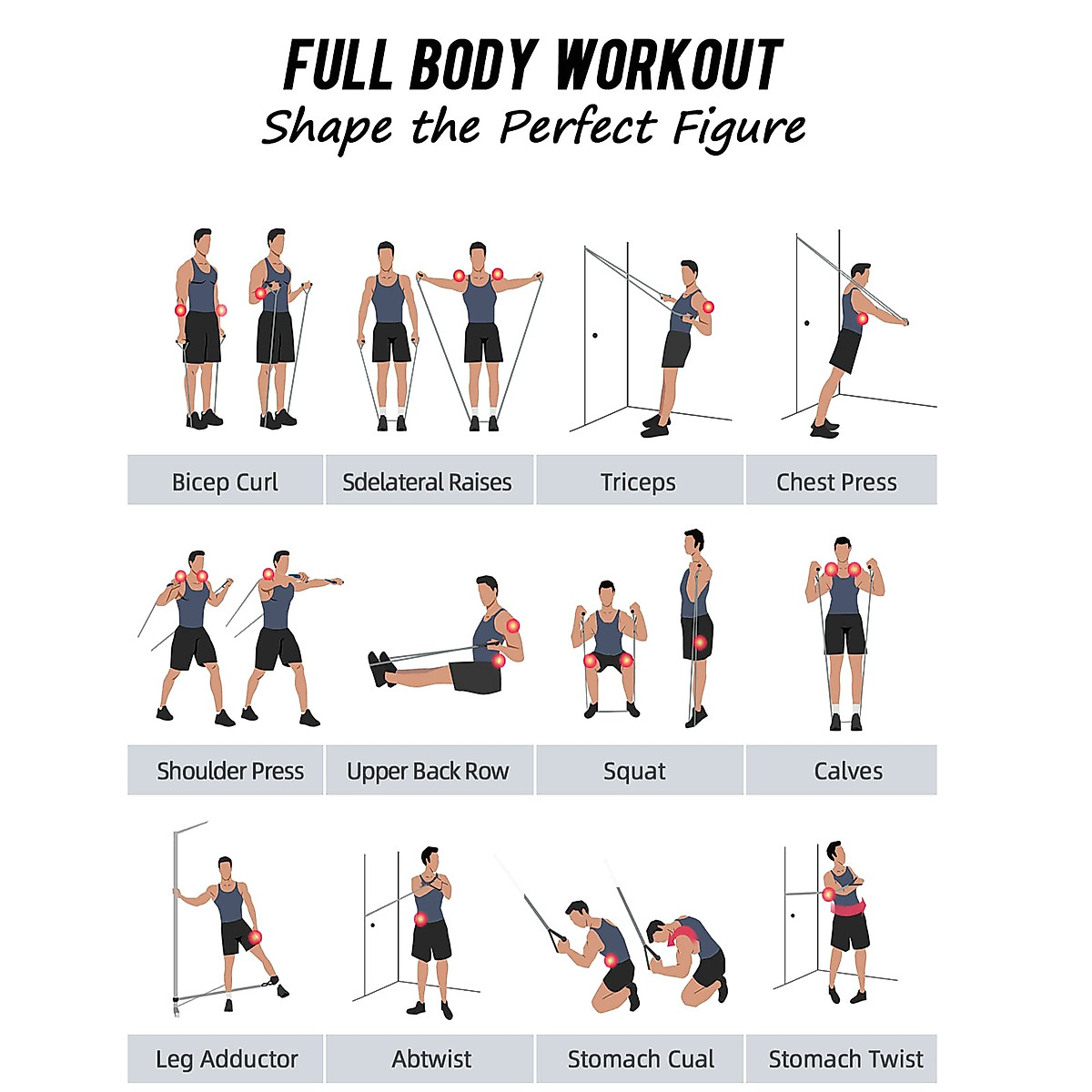 FULL BODY WORKOUT
Shape the Perfect Figure

Bicep Curl
Sdelateral Raises
Triceps
Chest Press

Shoulder Press
Upper Back Row
Squat
Calves

Leg Adductor
Abtwist
Stomach Cual
Stomach Twist