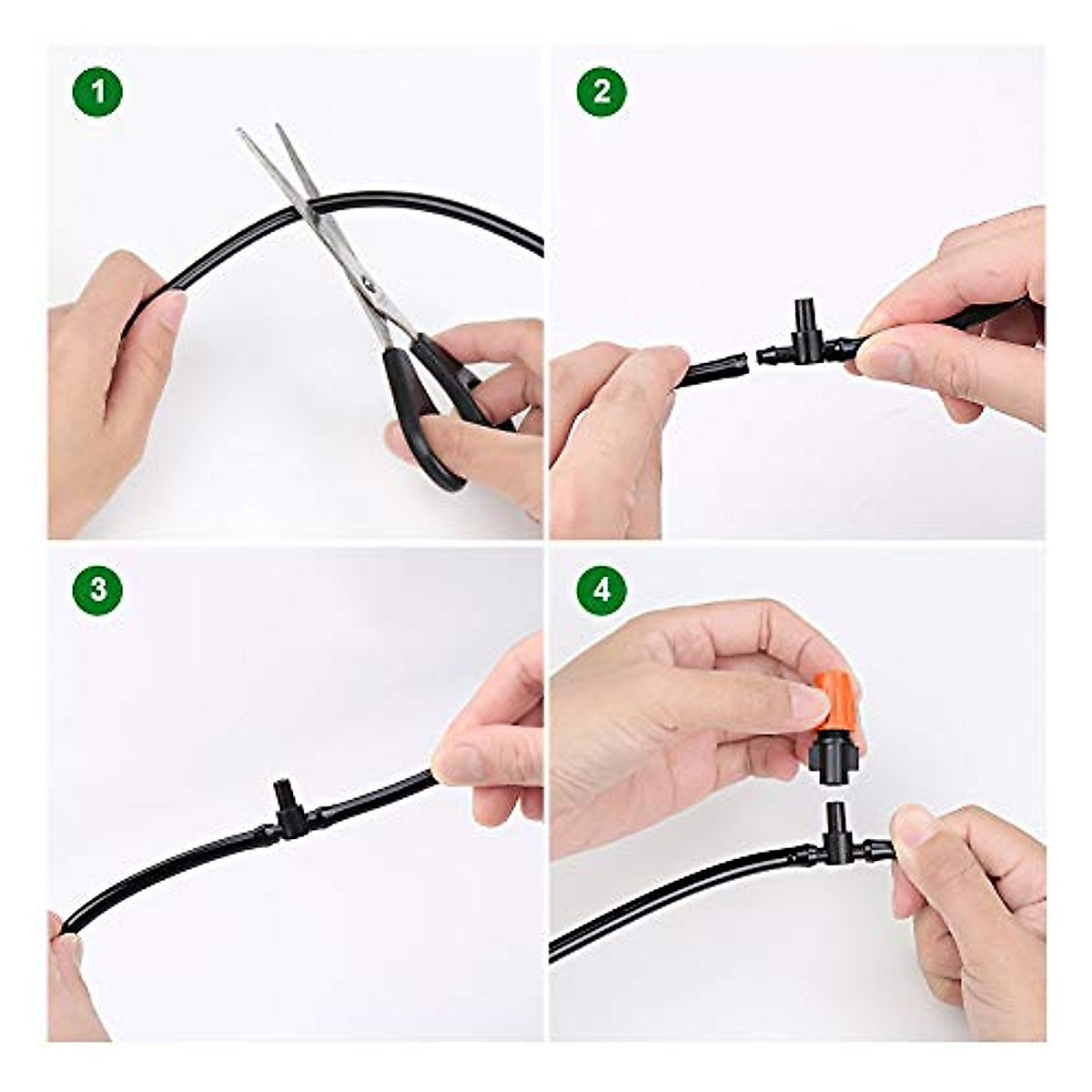 1

2

3

4