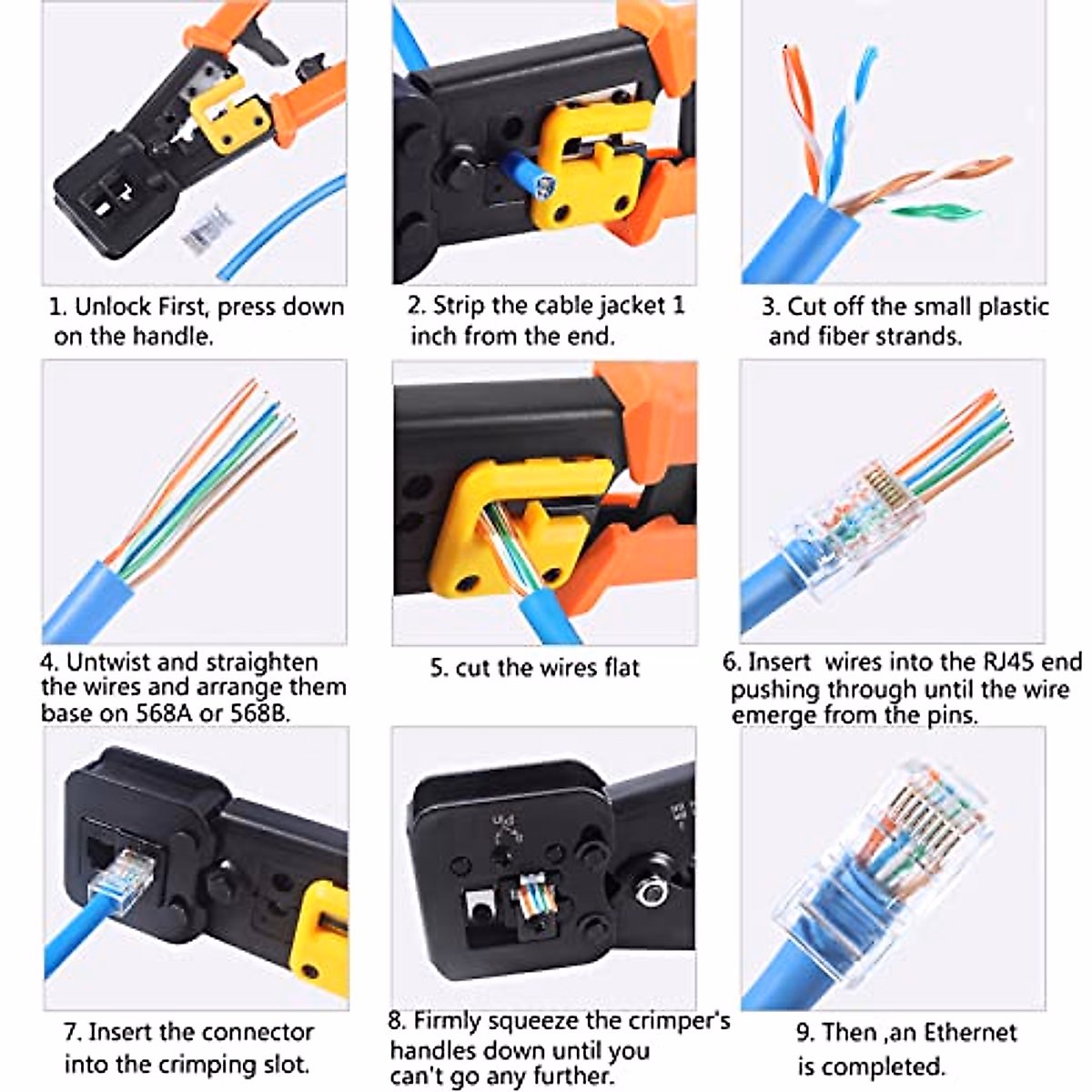 1. Unlock First, press down on the handle.

2. Strip the cable jacket 1 inch from the end.

3. Cut off the small plastic and fiber strands.

4. Untwist and straighten the wires and arrange them base on 568A or 568B.

5. cut the wires flat

6. Insert wires into the RJ45 end pushing through until the wire emerge from the pins.

7. Insert the connector into the crimping slot.

8. Firmly squeeze the crimper's handles down until you can't go any further.

9. Then ,an Ethernet is completed.