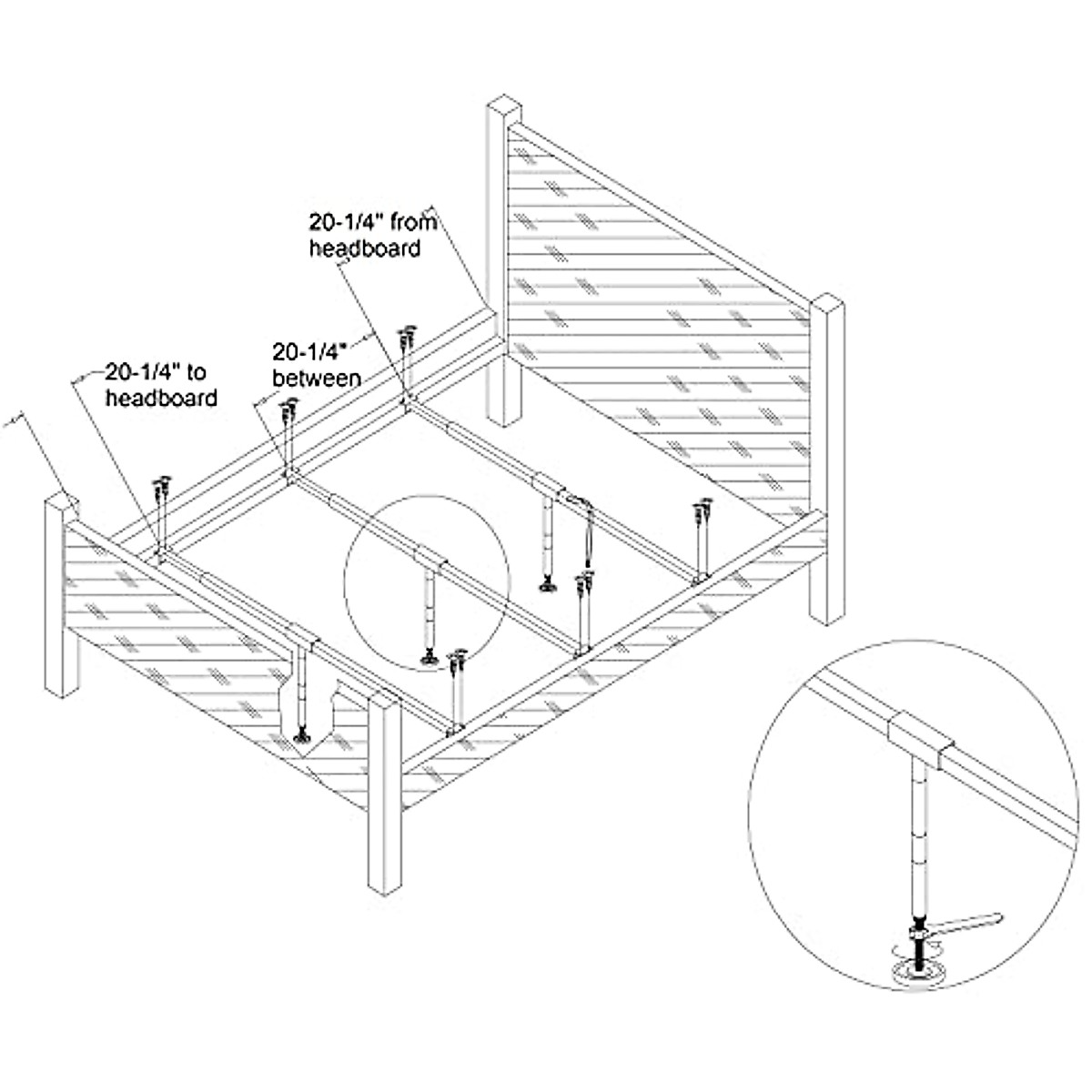 20-1/4" from headboard

20-1/4" between

20-1/4" to headboard