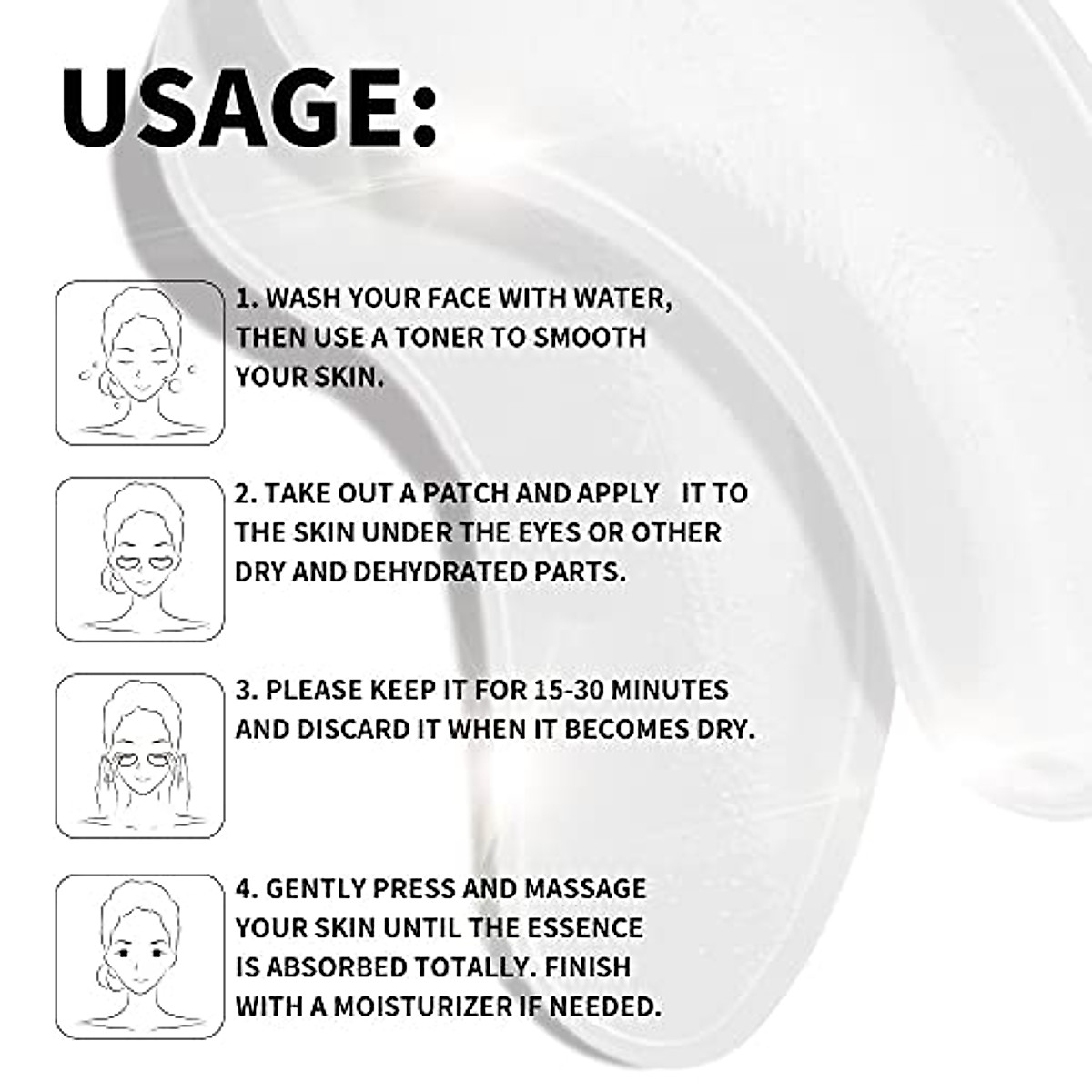 USAGE:

1. WASH YOUR FACE WITH WATER, THEN USE A TONER TO SMOOTH YOUR SKIN.

2. TAKE OUT A PATCH AND APPLY IT TO THE SKIN UNDER THE EYES OR OTHER DRY AND DEHYDRATED PARTS.

3. PLEASE KEEP IT FOR 15-30 MINUTES AND DISCARD IT WHEN IT BECOMES DRY.

4. GENTLY PRESS AND MASSAGE YOUR SKIN UNTIL THE ESSENCE IS ABSORBED TOTALLY. FINISH WITH A MOISTURIZER IF NEEDED.