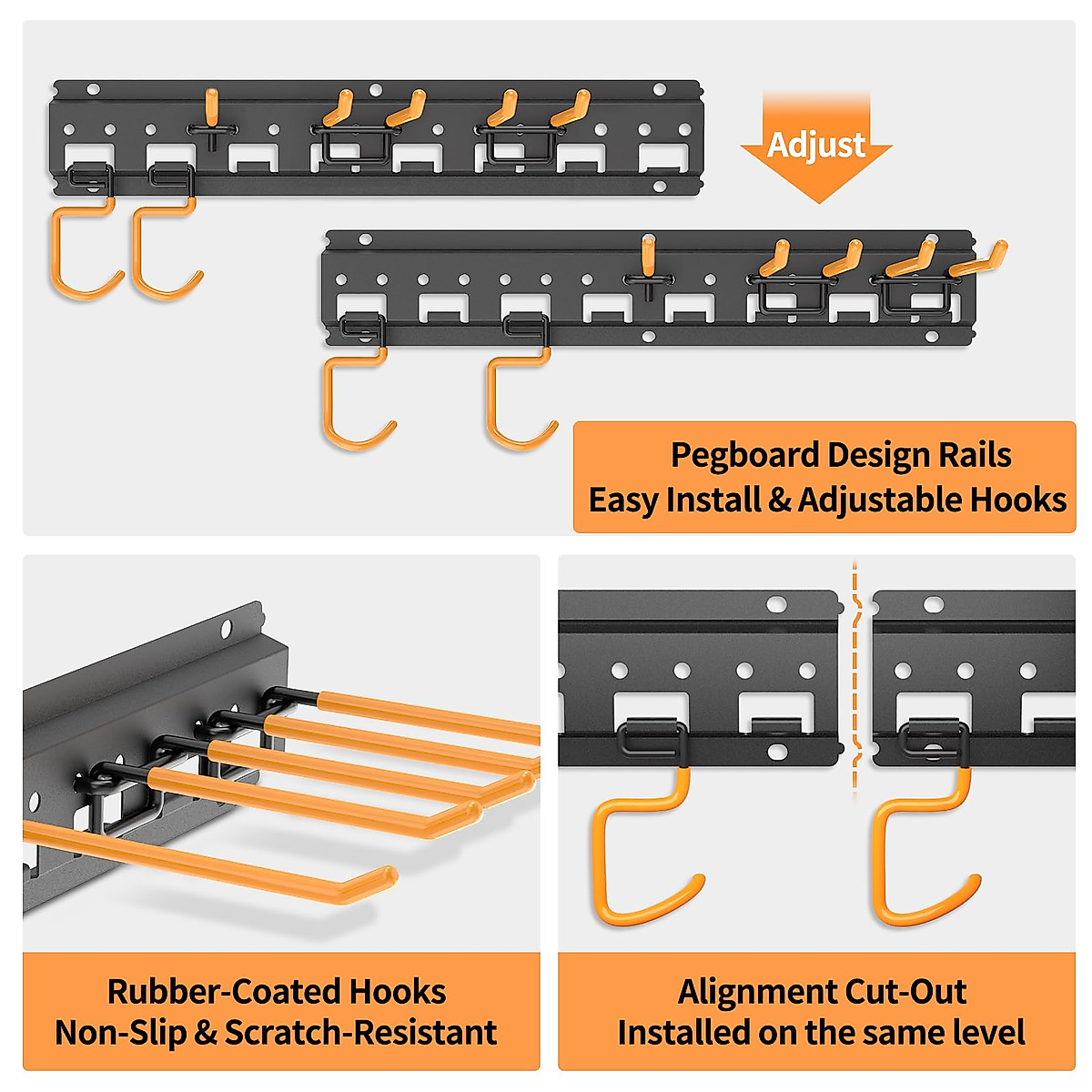 Adjust

Pegboard Design Rails
Easy Install & Adjustable Hooks

Rubber-Coated Hooks
Non-Slip & Scratch-Resistant

Alignment Cut-Out
Installed on the same level