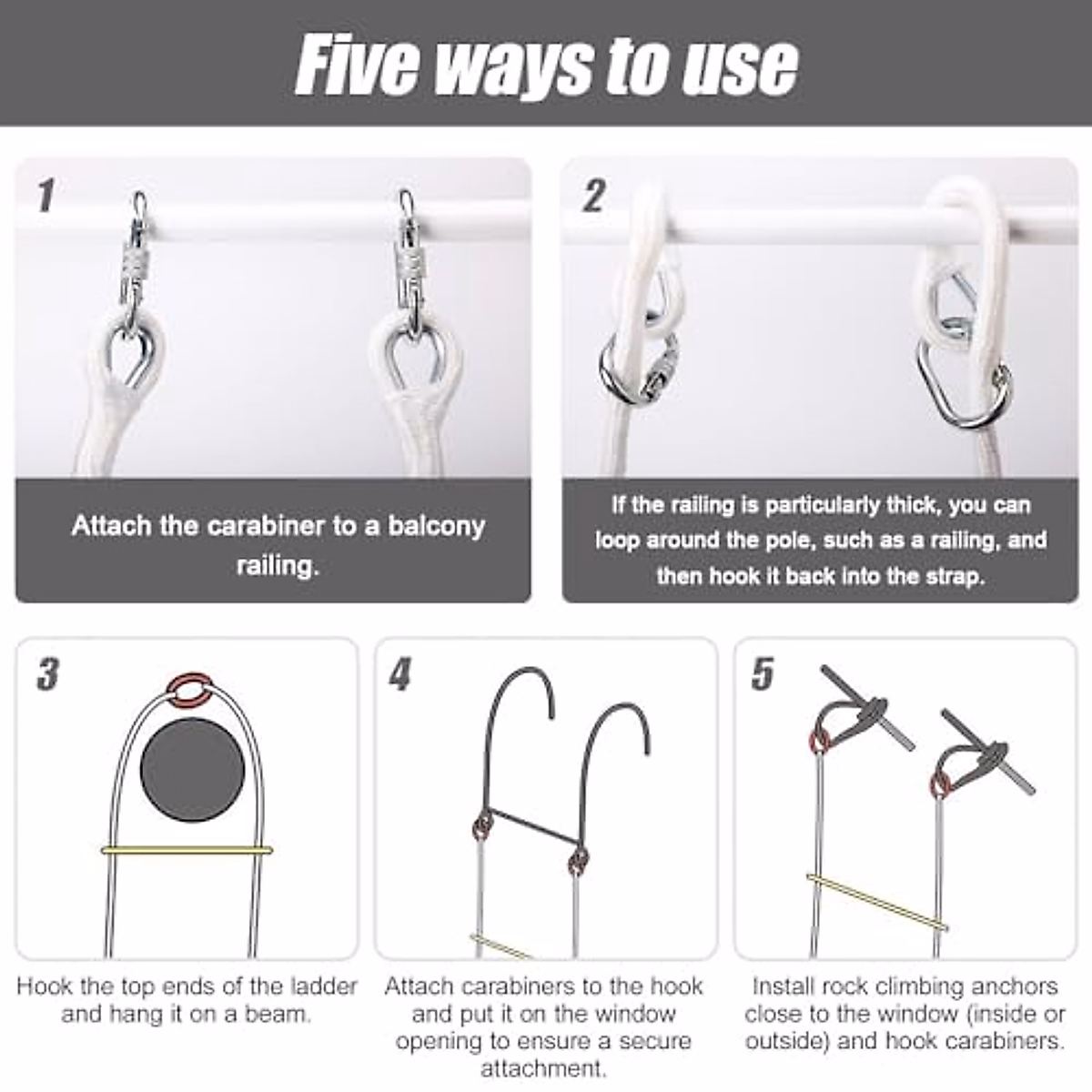 Five ways to use

1

Attach the carabiner to a balcony railing.

2

If the railing is particularly thick, you can loop around the pole, such as a railing, and then hook it back into the strap.

3

Hook the top ends of the ladder and hang it on a beam.

4

Attach carabiners to the hook and put it on the window opening to ensure a secure attachment.

5

Install rock climbing anchors close to the window (inside or outside) and hook carabiners.